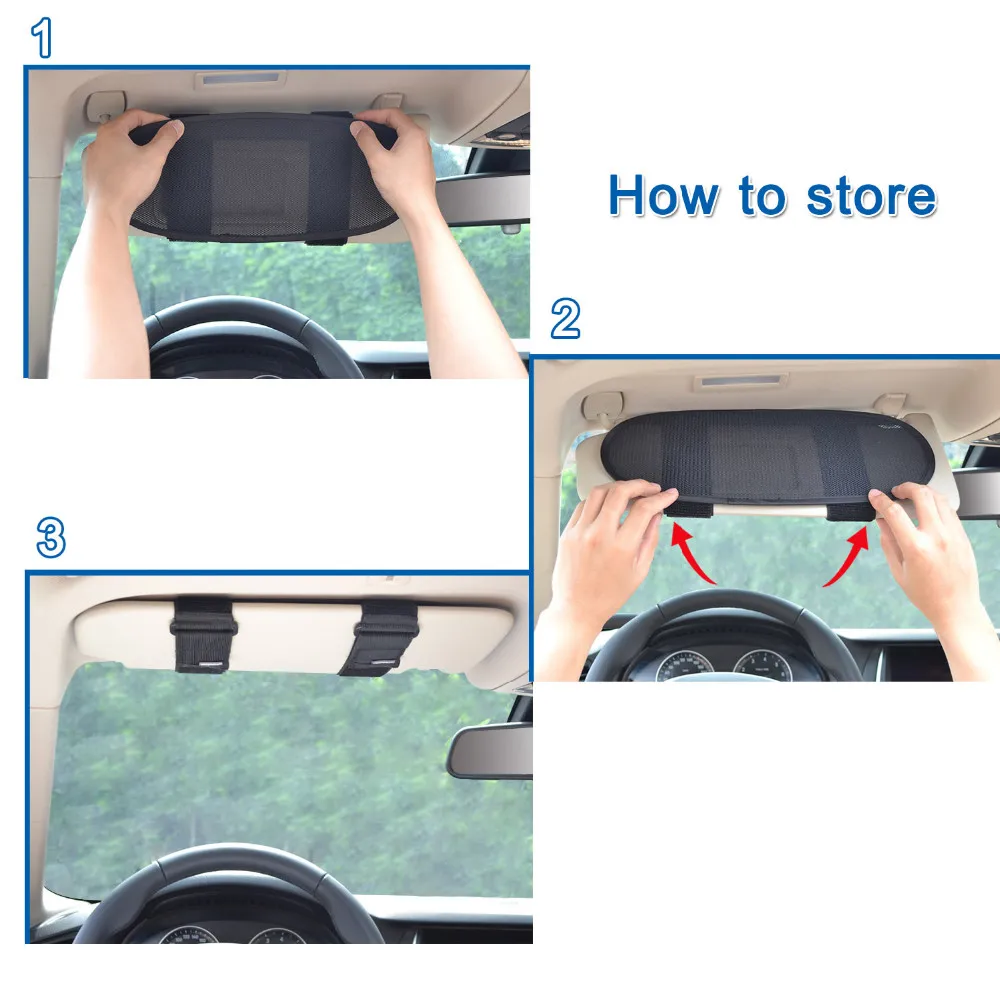 1

How to store

2

3