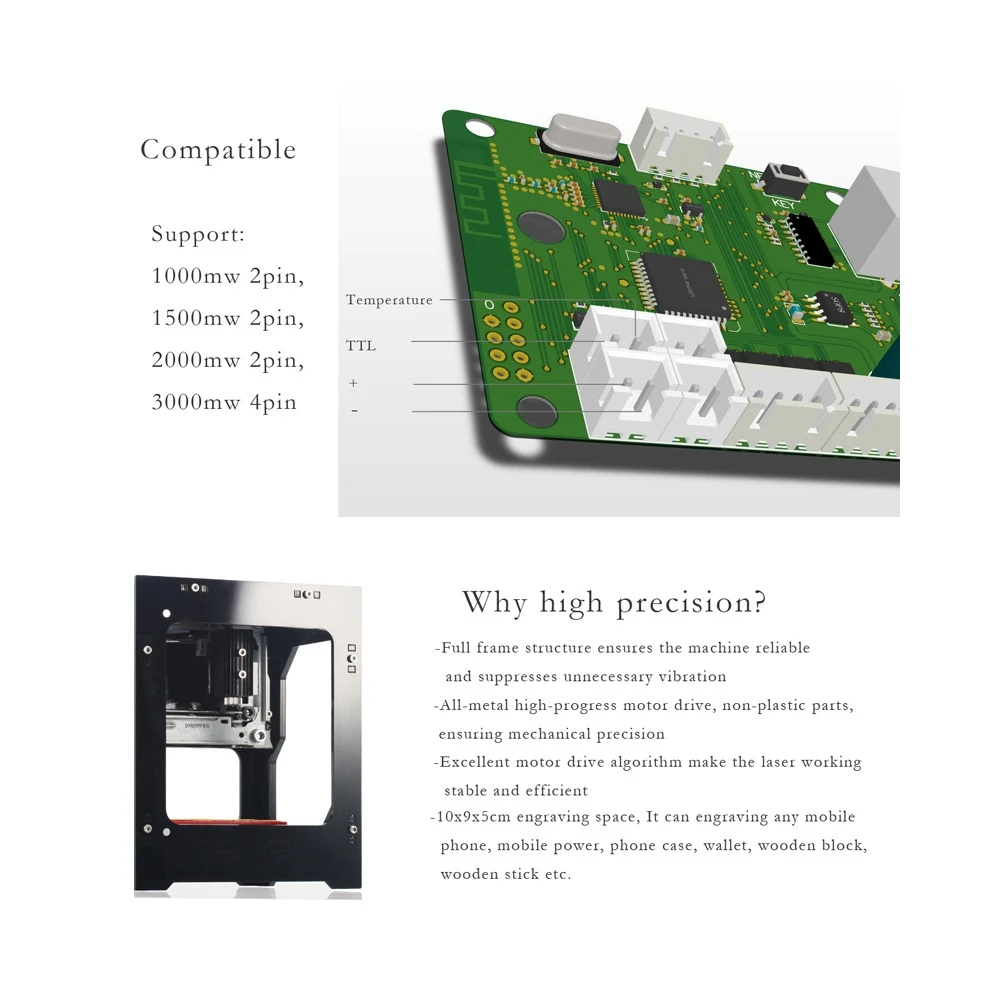 Compatible

Support:
1000mw 2pin,
1500mw 2pin,
2000mw 2pin,
3000mw 4pin

Temperature
TTL
+
-

KEY

Why high precision?

-Full frame structure ensures the machine reliable and suppresses unnecessary vibration
-All-metal high-progress motor drive, non-plastic parts, ensuring mechanical precision
-Excellent motor drive algorithm make the laser working stable and efficient
-10x9x5cm engraving space, It can engraving any mobile phone, mobile power, phone case, wallet, wooden block, wooden stick etc.