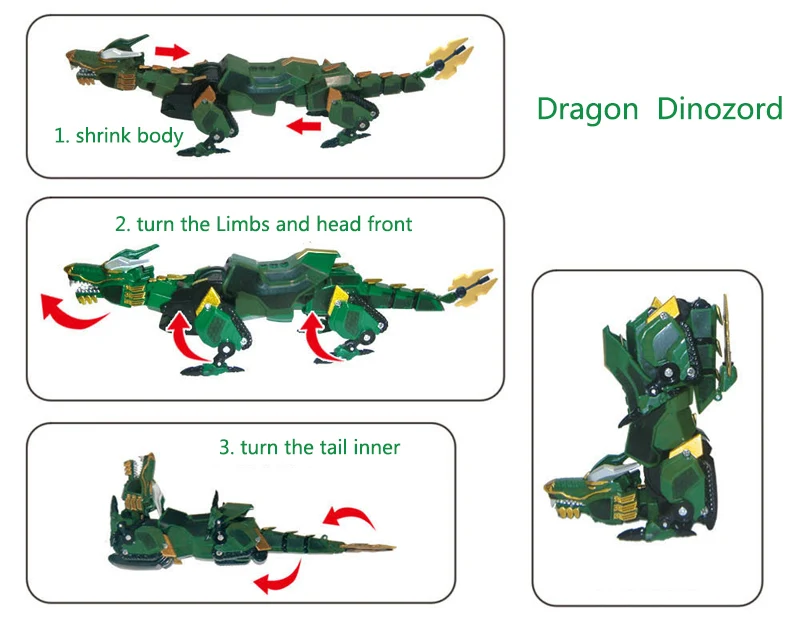 1. shrink body

Dragon Dinozord

2. turn the Limbs and head front

3. turn the tail inner