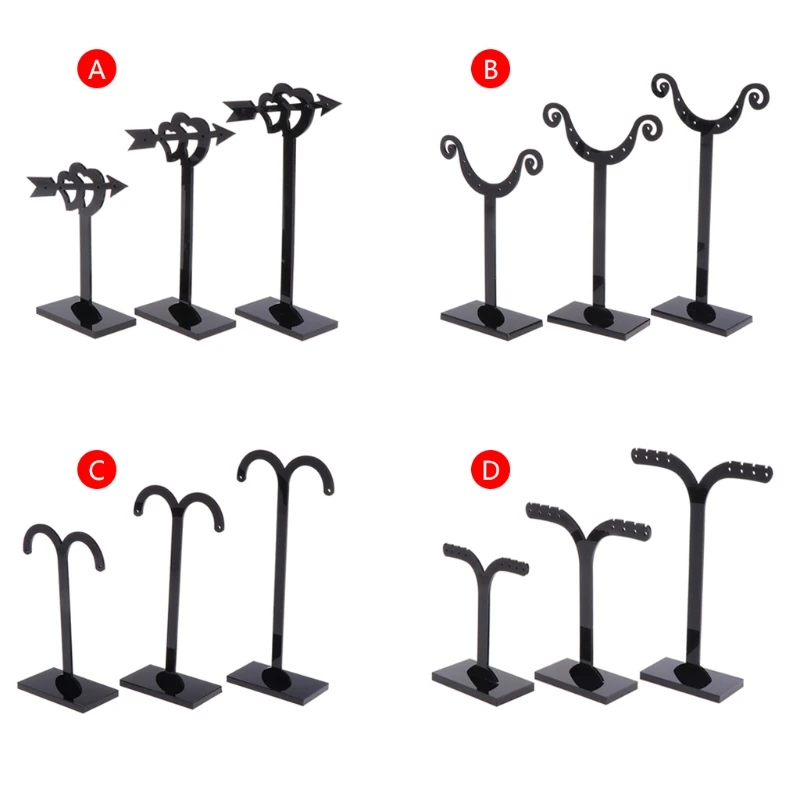 A

B

C

D