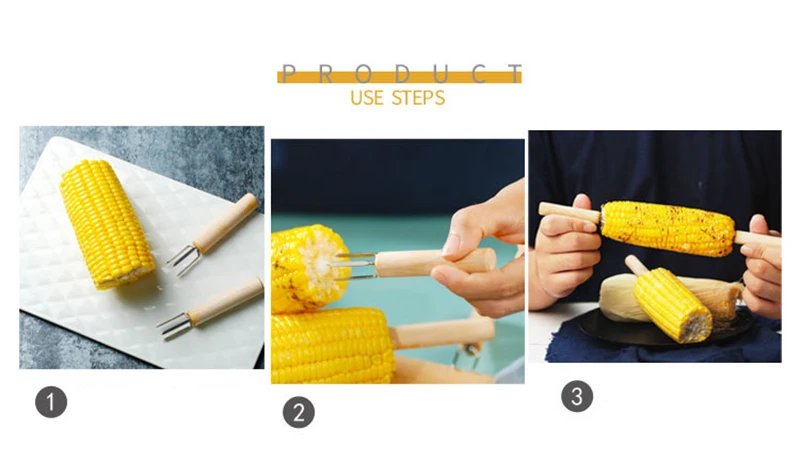 PRODUCT
USE STEPS

1

2

3