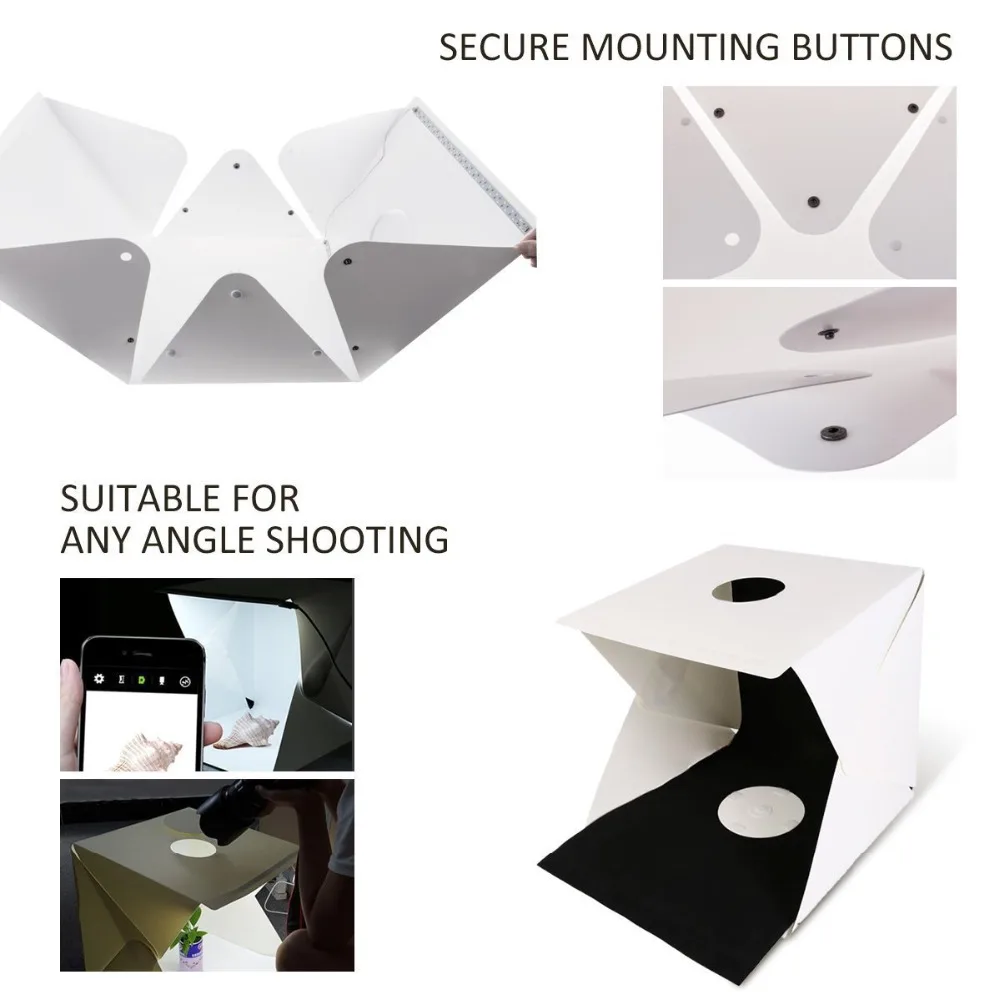 SECURE MOUNTING BUTTONS

SUITABLE FOR
ANY ANGLE SHOOTING