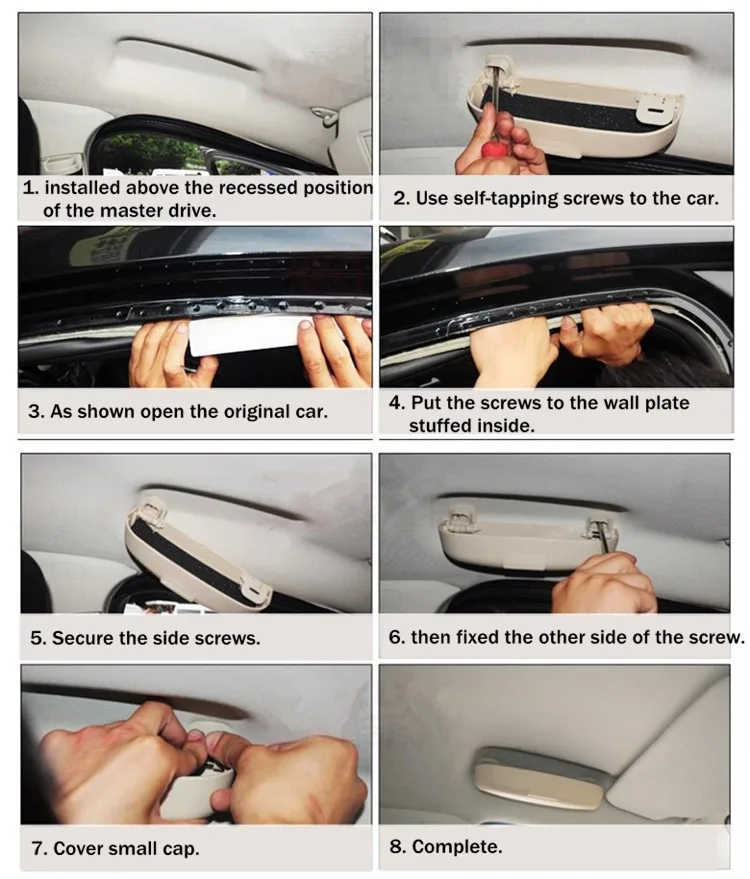 1. installed above the recessed position of the master drive.

2. Use self-tapping screws to the car.

3. As shown open the original car.

4. Put the screws to the wall plate stuffed inside.

5. Secure the side screws.

6. then fixed the other side of the screw.

7. Cover small cap.

8. Complete.