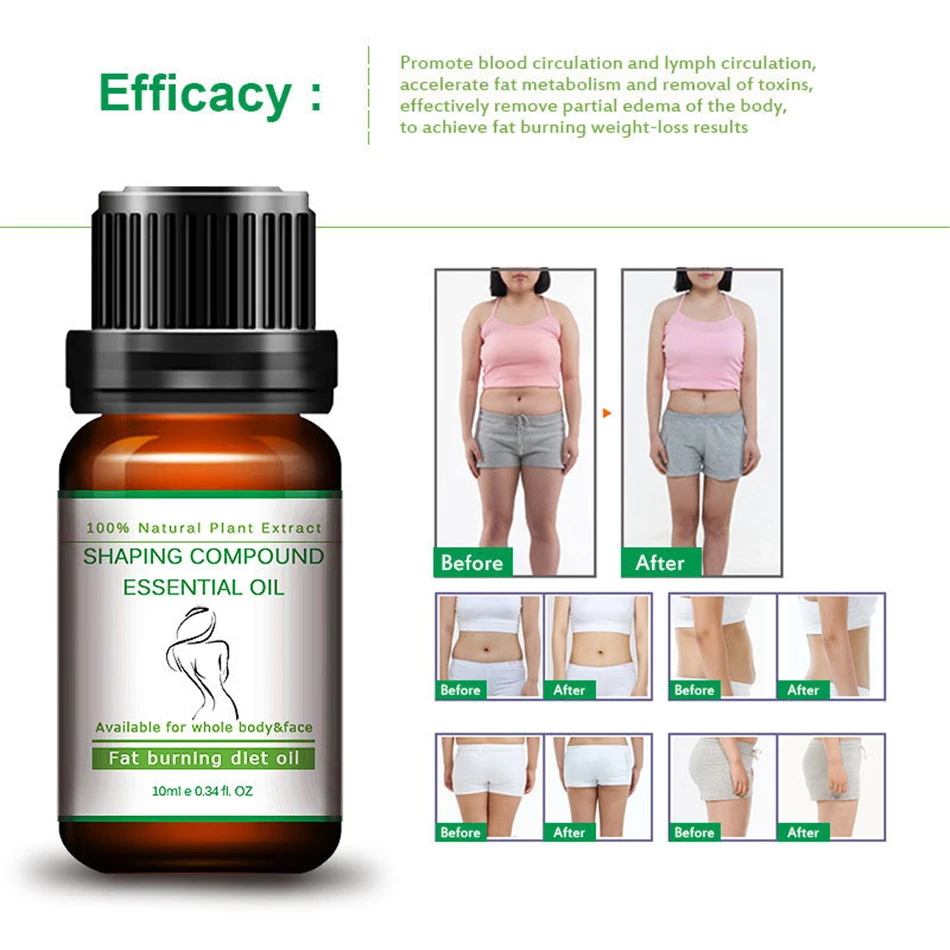 Efficacy :

Promote blood circulation and lymph circulation, accelerate fat metabolism and removal of toxins, effectively remove partial edema of the body, to achieve fat burning weight-loss results

100% Natural Plant Extract
SHAPING COMPOUND
ESSENTIAL OIL

Available for whole body&face
Fat burning diet oil
10ml e 0.34 fl. OZ

Before
After
Before
After
Before
After
Before
After
Before
After