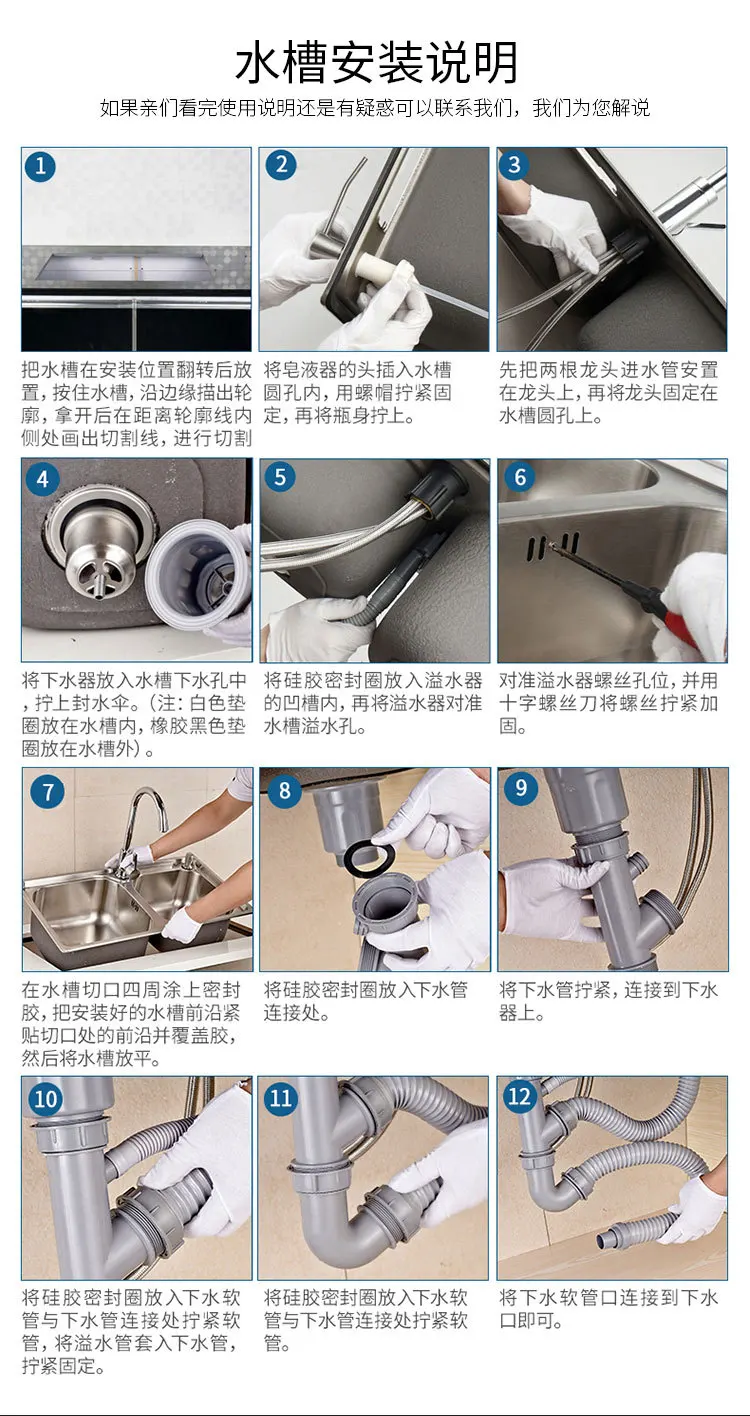 水槽安装说明

如果亲们看完使用说明还是有疑惑可以联系我们，我们为您解说

1

把水槽在安装位置翻转后放置，按住水槽，沿边缘描出轮廓，拿开后在距离轮廓线内侧处画出切割线，进行切割

2

将皂液器的头插入水槽圆孔内，用螺帽拧紧固定，再将瓶身拧上。

3

先把两根龙头进水管安置在龙头上，再将龙头固定在水槽圆孔上。

4

将下水器放入水槽下水孔中，拧上封水伞。（注：白色垫圈放在水槽内，橡胶黑色垫圈放在水槽外）。

5

将硅胶密封圈放入溢水器的凹槽内，再将溢水器对准水槽溢水孔。

6

对准溢水器螺丝孔位，并用十字螺丝刀将螺丝拧紧加固。

7

在水槽切口四周涂上密封胶，把安装好的水槽前沿紧贴切口处的前沿并覆盖胶，然后将水槽放平。

8

将硅胶密封圈放入下水管连接处。

9

将下水管拧紧，连接到下水器上。

10

将硅胶密封圈放入下水软管与下水管连接处拧紧软管，将溢水管套入下水管，拧紧固定。

11

将硅胶密封圈放入下水软管与下水管连接处拧紧软管。

12

将下水软管口连接到下水口即可。