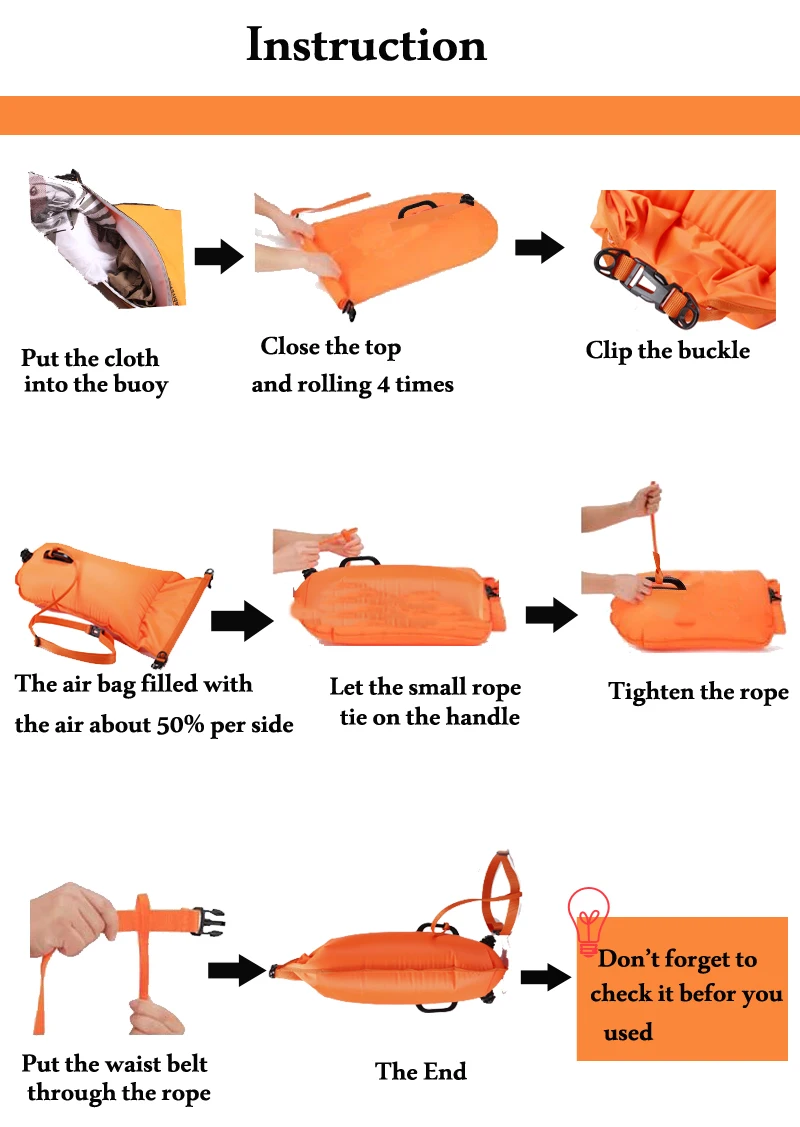 Instruction

Put the cloth into the buoy

Close the top and rolling 4 times

Clip the buckle

The air bag filled with the air about 50% per side

Let the small rope tie on the handle

Tighten the rope

Put the waist belt through the rope

The End

Don't forget to check it befor you used