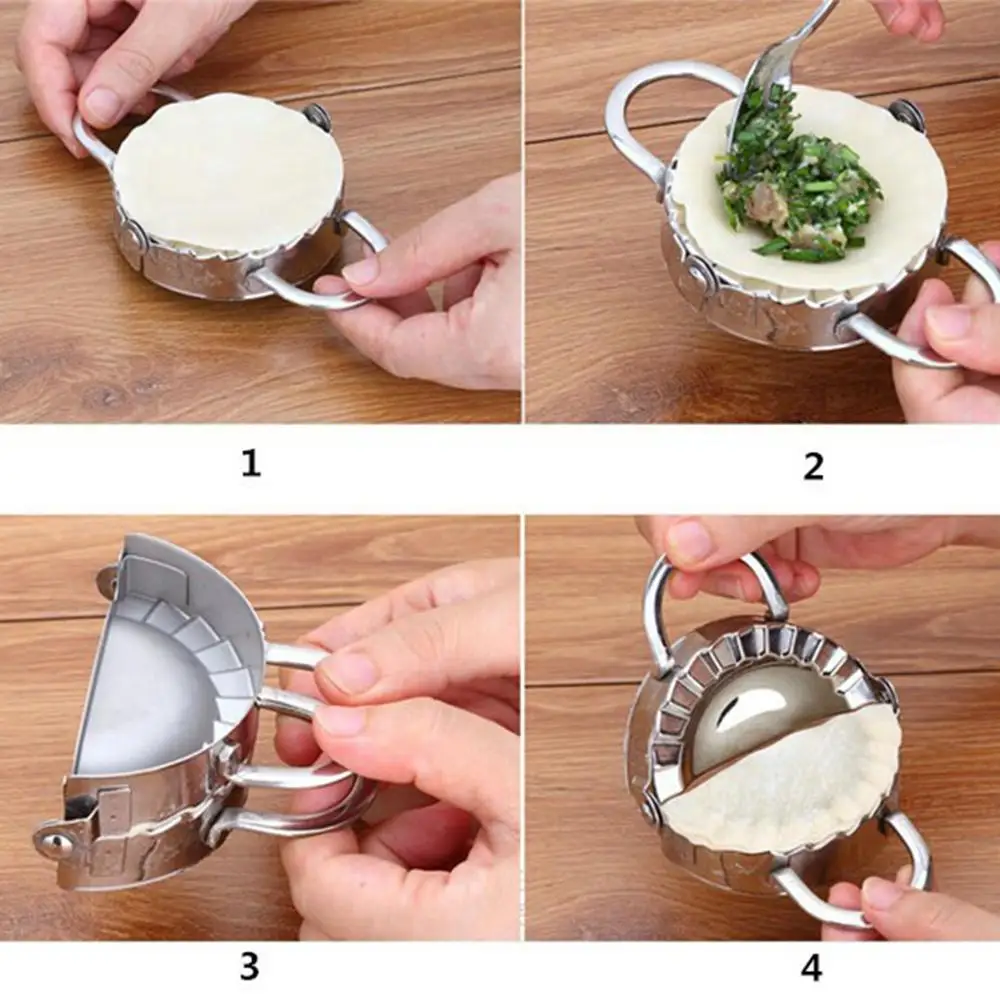 1

2

3

4