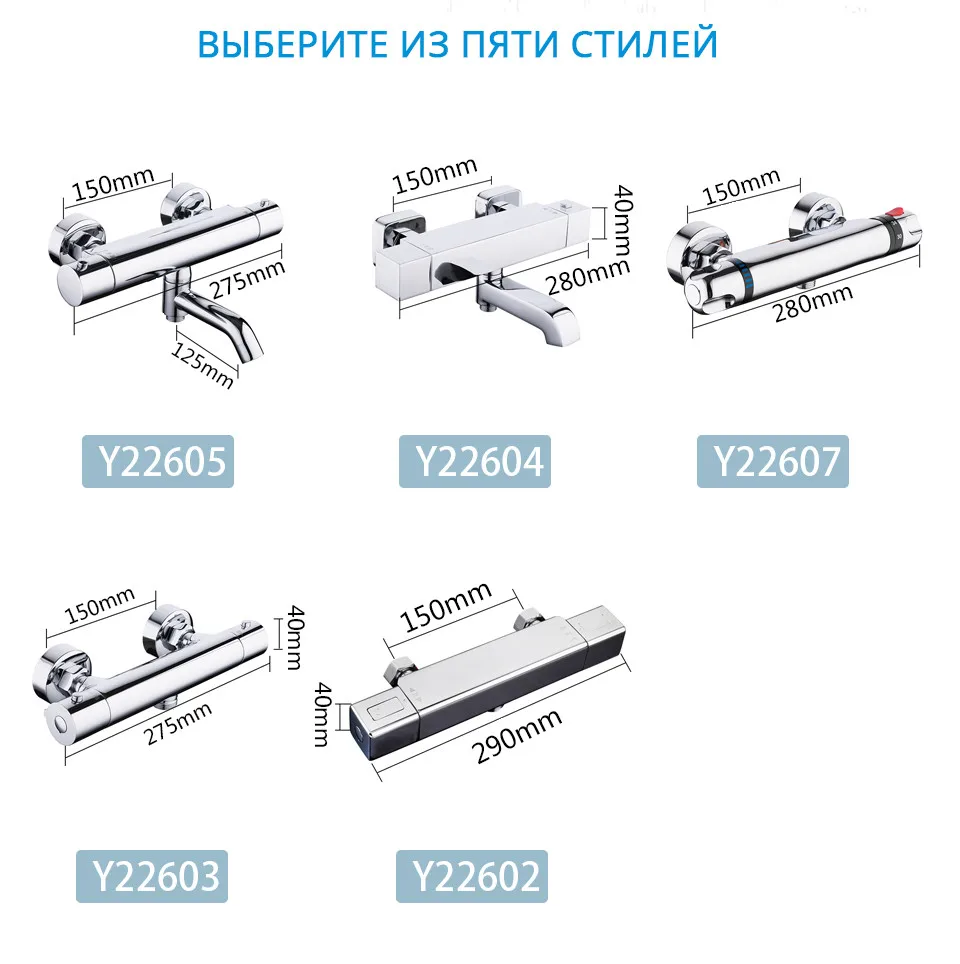 ВЫБЕРИТЕ ИЗ ПЯТИ СТИЛЕЙ

150mm
275mm
125mm
Y22605

150mm
40mm
280mm
Y22604

150mm
280mm
Y22607

150mm
40mm
275mm
Y22603

150mm
40mm
290mm
Y22602