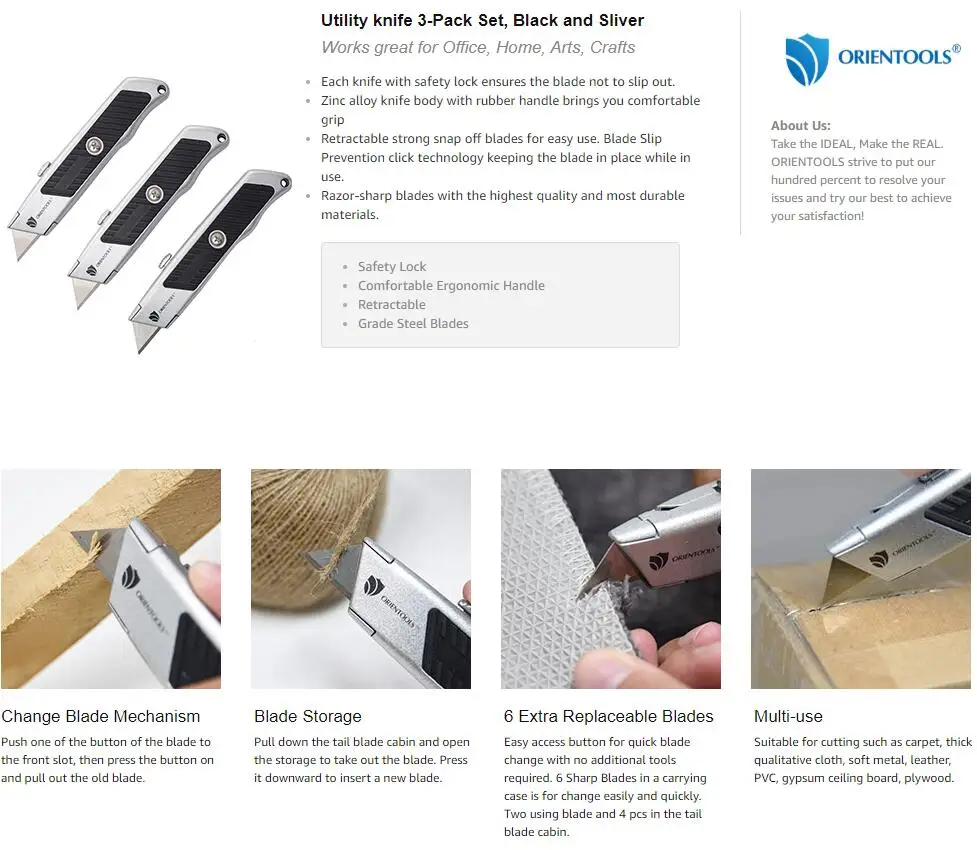 Utility knife 3-Pack Set, Black and Sliver

Works great for Office, Home, Arts, Crafts

- Each knife with safety lock ensures the blade not to slip out.
- Zinc alloy knife body with rubber handle brings you comfortable grip
- Retractable strong snap off blades for easy use. Blade Slip Prevention click technology keeping the blade in place while in use.
- Razor-sharp blades with the highest quality and most durable materials.

- Safety Lock
- Comfortable Ergonomic Handle
- Retractable
- Grade Steel Blades

ORIENTOOLS®

About Us:
Take the IDEAL, Make the REAL. ORIENTOOLS strive to put our hundred percent to resolve your issues and try our best to achieve your satisfaction!

ORIENTOOLS

ORIENTOOLS

ORIENTOOLS

Change Blade Mechanism
Push one of the button of the blade to the front slot, then press the button on and pull out the old blade.

Blade Storage
Pull down the tail blade cabin and open the storage to take out the blade. Press it downward to insert a new blade.

6 Extra Replaceable Blades
Easy access button for quick blade change with no additional tools required. 6 Sharp Blades in a carrying case is for change easily and quickly. Two using blade and 4 pcs in the tail blade cabin.

Multi-use
Suitable for cutting such as carpet, thick qualitative cloth, soft metal, leather, PVC, gypsum ceiling board, plywood.