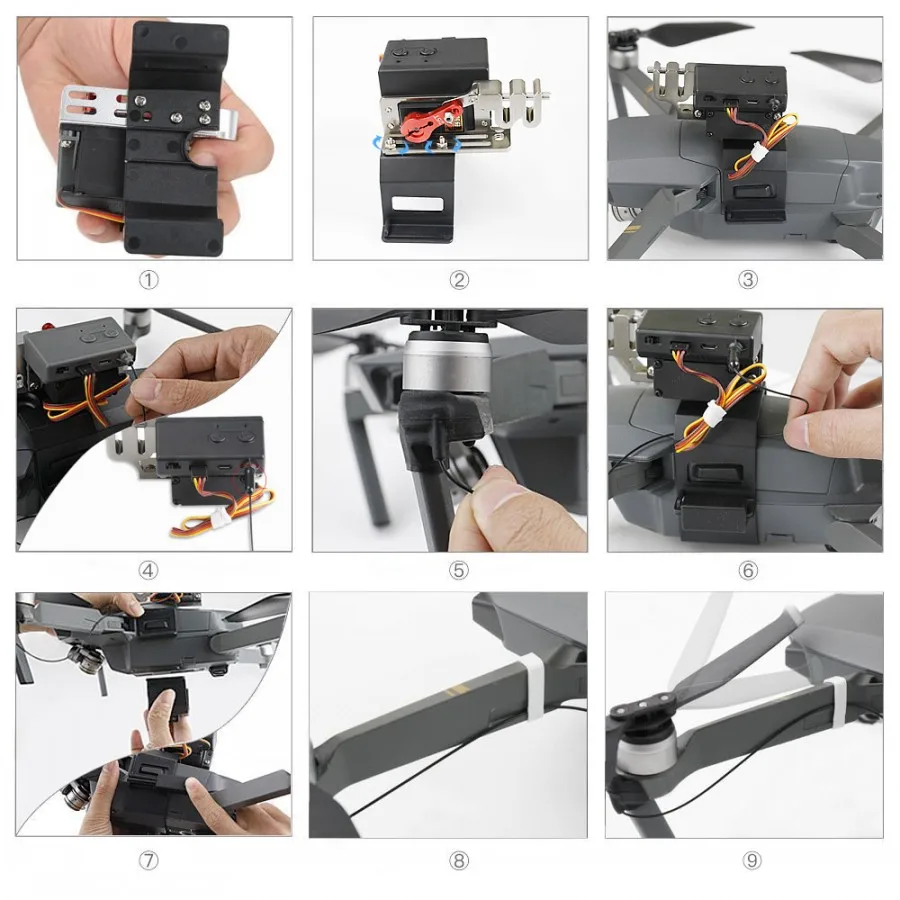 ①

②

③

④

⑤

⑥

⑦

⑧

⑨