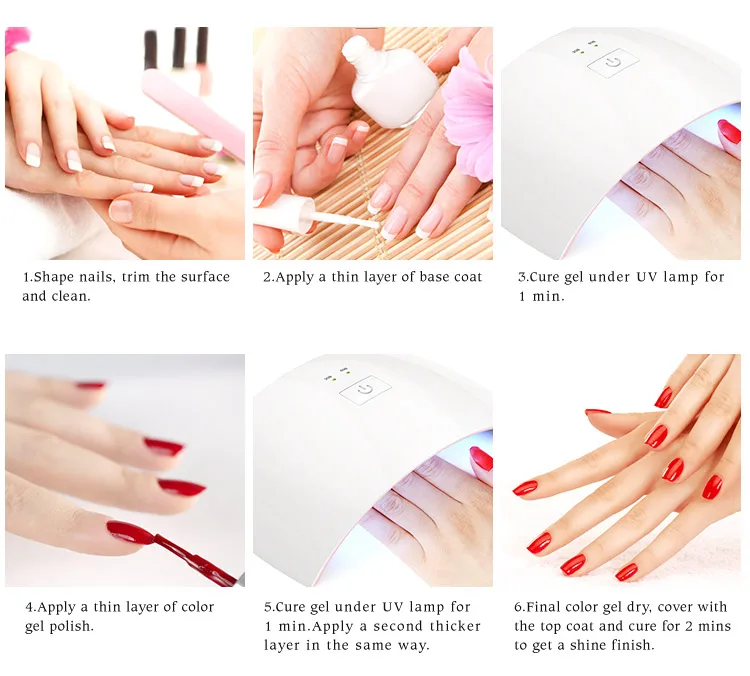 1.Shape nails, trim the surface and clean.

2.Apply a thin layer of base coat

3.Cure gel under UV lamp for 1 min.

4.Apply a thin layer of color gel polish.

5.Cure gel under UV lamp for 1 min.Apply a second thicker layer in the same way.

6.Final color gel dry, cover with the top coat and cure for 2 mins to get a shine finish.