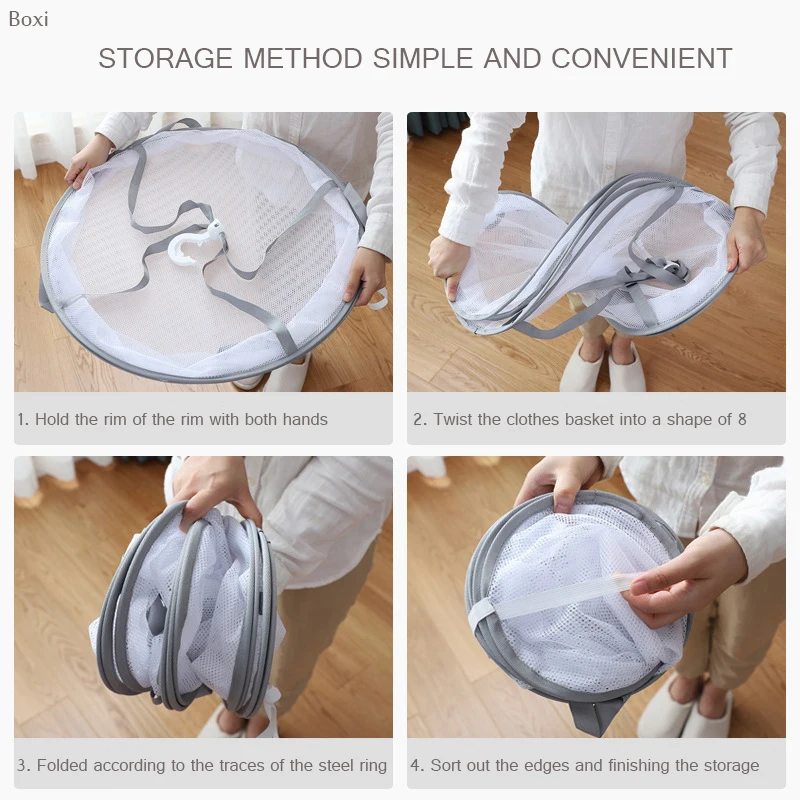 Boxi

STORAGE METHOD SIMPLE AND CONVENIENT

1. Hold the rim of the rim with both hands

2. Twist the clothes basket into a shape of 8

3. Folded according to the traces of the steel ring

4. Sort out the edges and finishing the storage