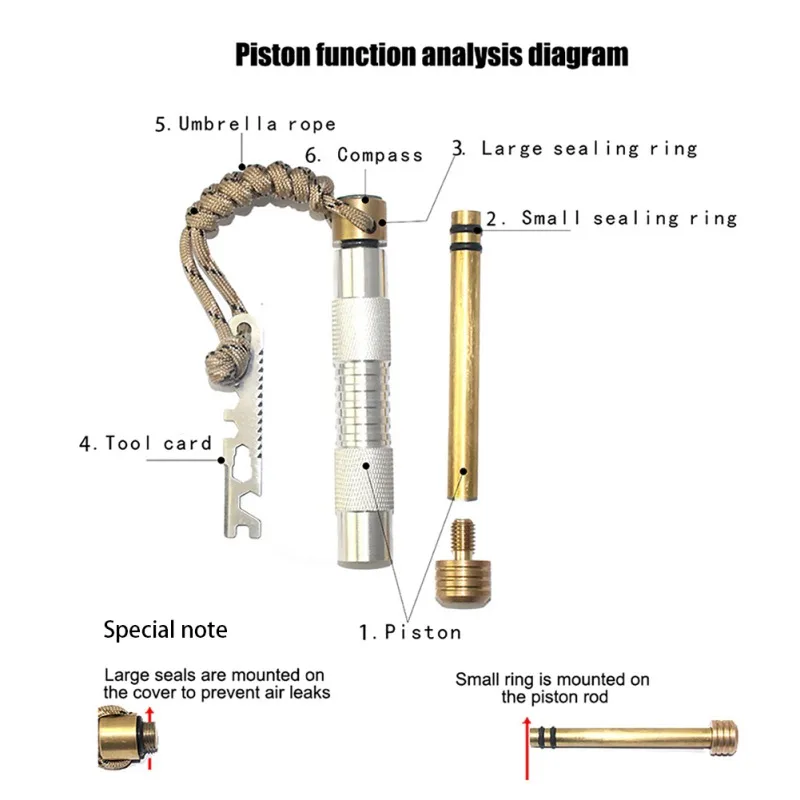 Piston function analysis diagram

5. Umbrella rope

6. Compass

3. Large sealing ring

2. Small sealing ring

4. Tool card

1. Piston

Special note

Large seals are mounted on the cover to prevent air leaks

Small ring is mounted on the piston rod