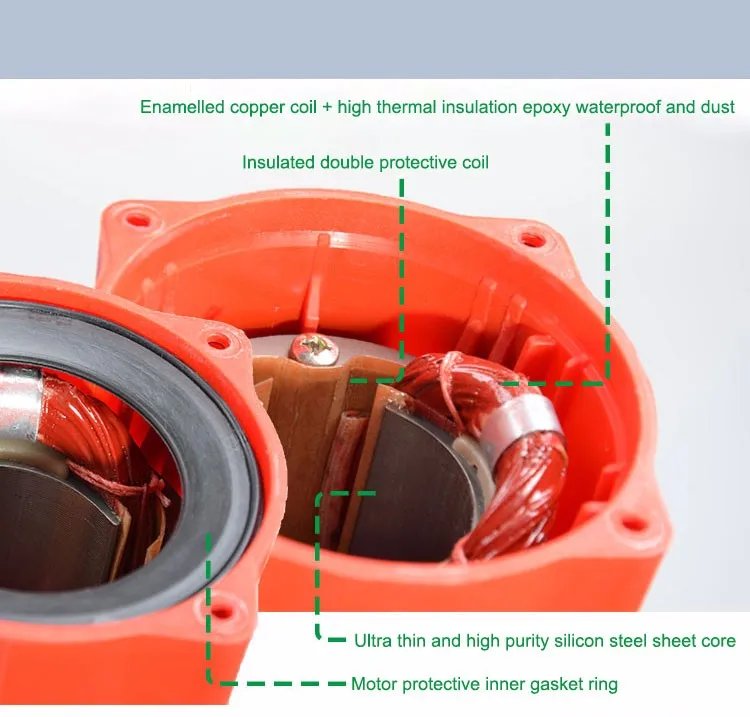 Enamelled copper coil + high thermal insulation epoxy waterproof and dust

Insulated double protective coil

Ultra thin and high purity silicon steel sheet core

Motor protective inner gasket ring