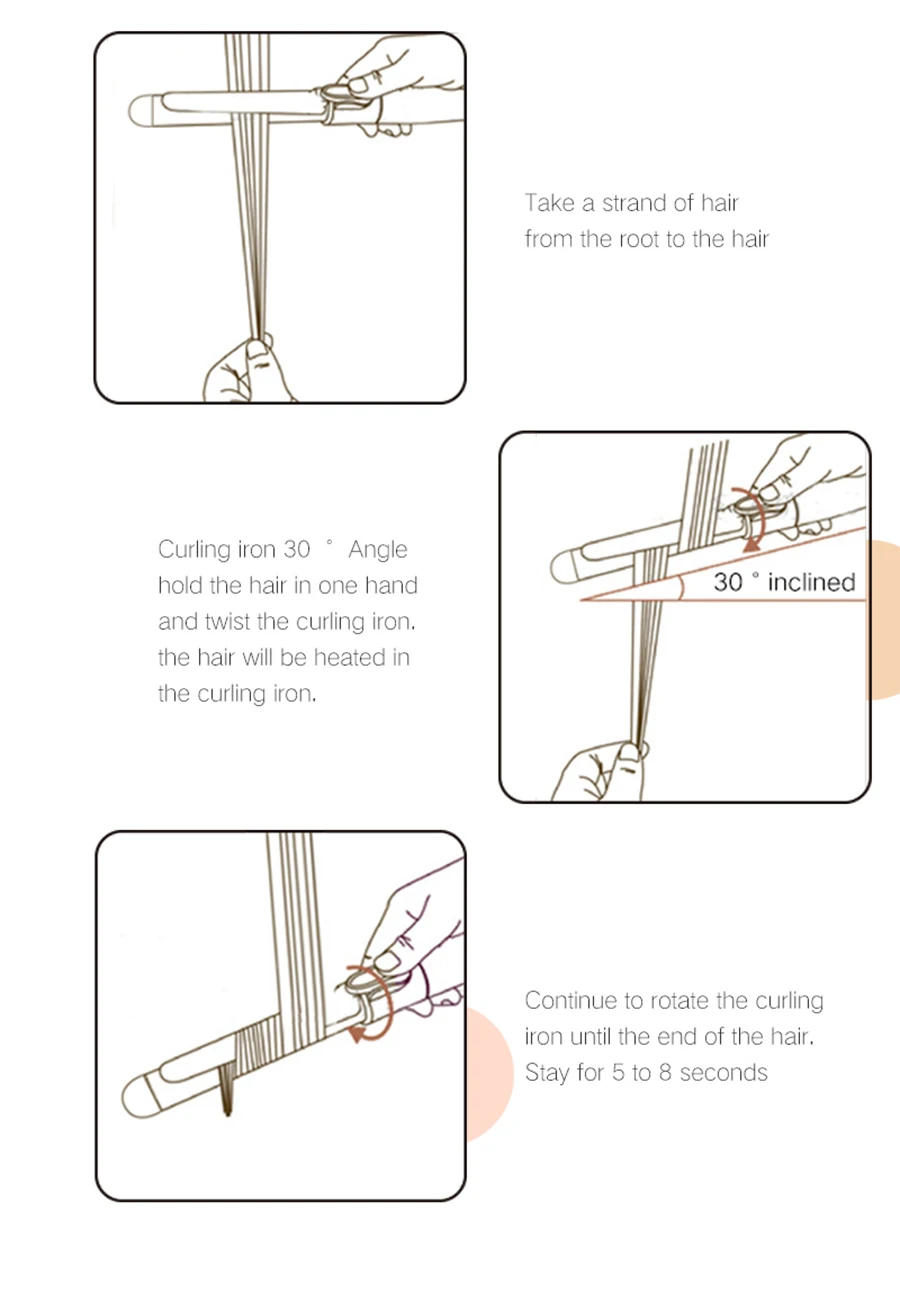 Take a strand of hair from the root to the hair

Curling iron 30 ° Angle hold the hair in one hand and twist the curling iron. the hair will be heated in the curling iron.

30 ° inclined

Continue to rotate the curling iron until the end of the hair. Stay for 5 to 8 seconds