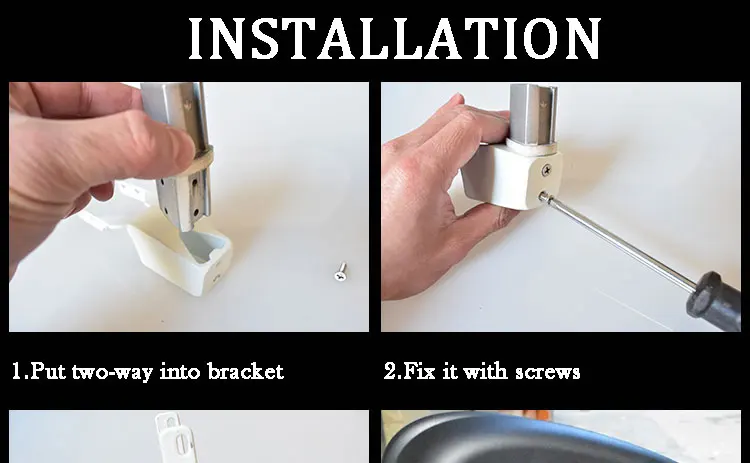 INSTALLATION

1.Put two-way into bracket

2.Fix it with screws