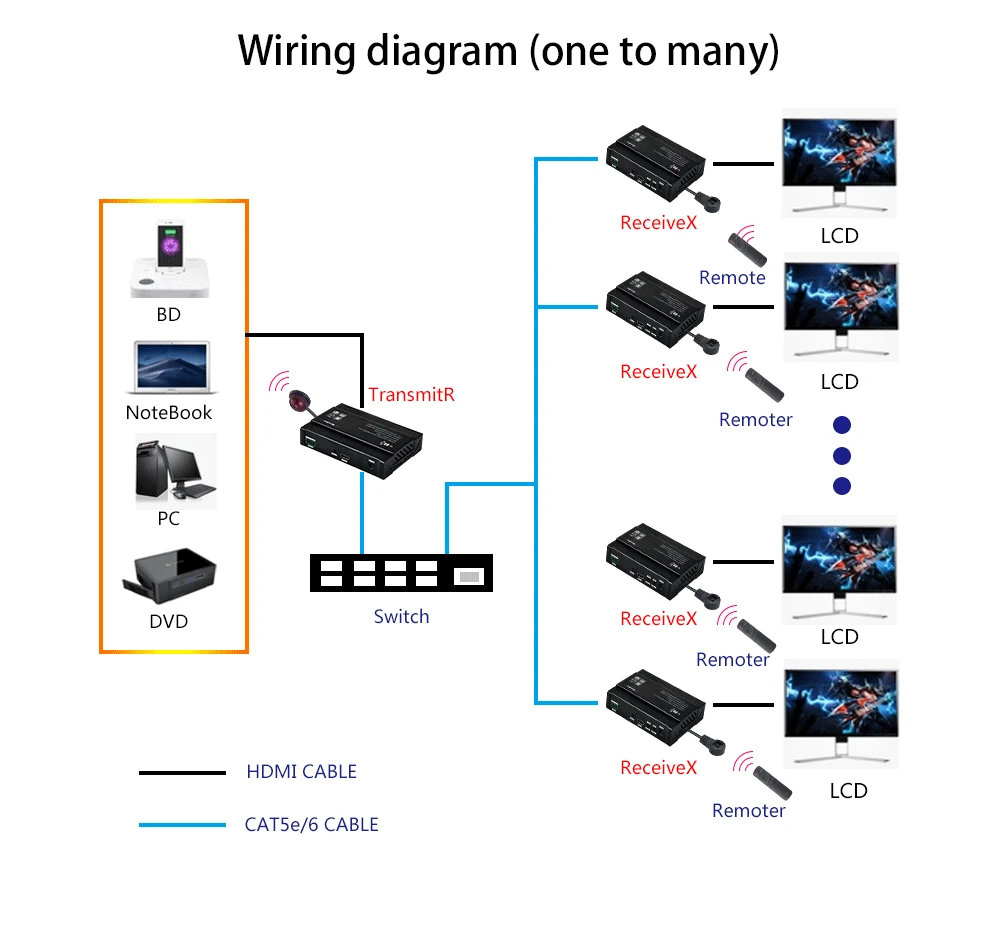 Wiring diagram (one to many)

BD

NoteBook

PC

DVD

TransmitR

Switch

ReceiveX

LCD

Remote

ReceiveX

LCD

Remoter

ReceiveX

LCD

Remoter

ReceiveX

LCD

Remoter

HDMI CABLE

CAT5e/6 CABLE