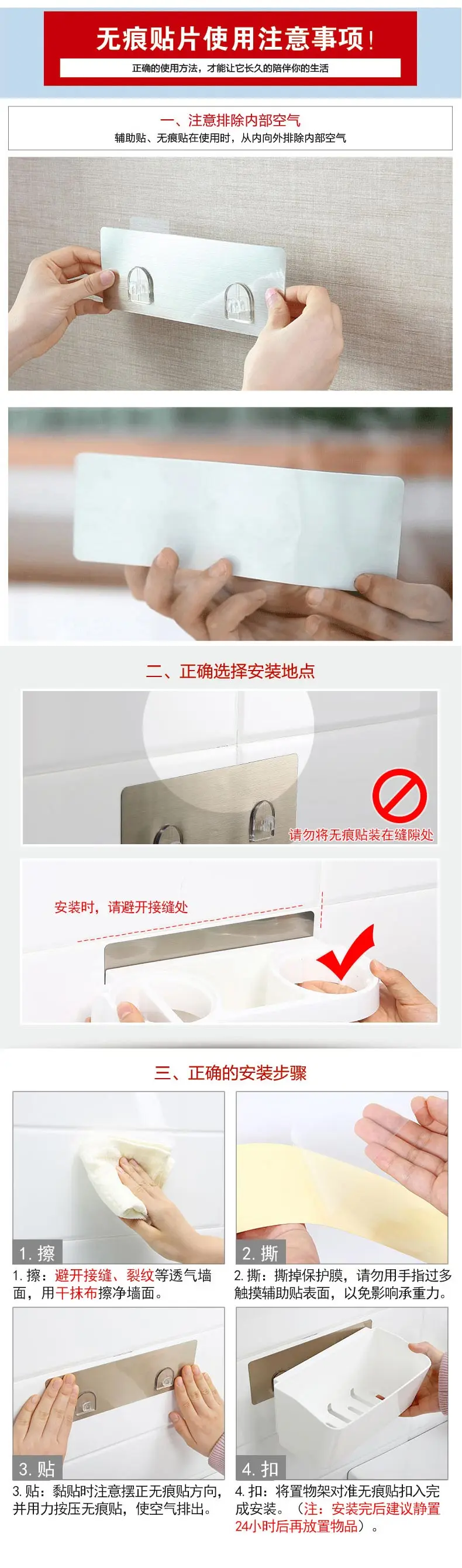 无痕贴片使用注意事项！

正确的使用方法，才能让它长久的陪伴你的生活

一、注意排除内部空气

辅助贴、无痕贴在使用时，从内向外排除内部空气

二、正确选择安装地点

请勿将无痕贴装在缝隙处

安装时，请避开接缝处

三、正确的安装步骤

1. 擦

1. 擦：避开接缝、裂纹等透气墙面，用干抹布擦净墙面。

2. 撕

2. 撕：撕掉保护膜，请勿用手指过多触摸辅助贴表面，以免影响承重力。

3. 贴

3. 贴：黏贴时注意摆正无痕贴方向，并用力按压无痕贴，使空气排出。

4. 扣

4. 扣：将置物架对准无痕贴扣入完成安装。（注：安装完后建议静置24小时后再放置物品）。