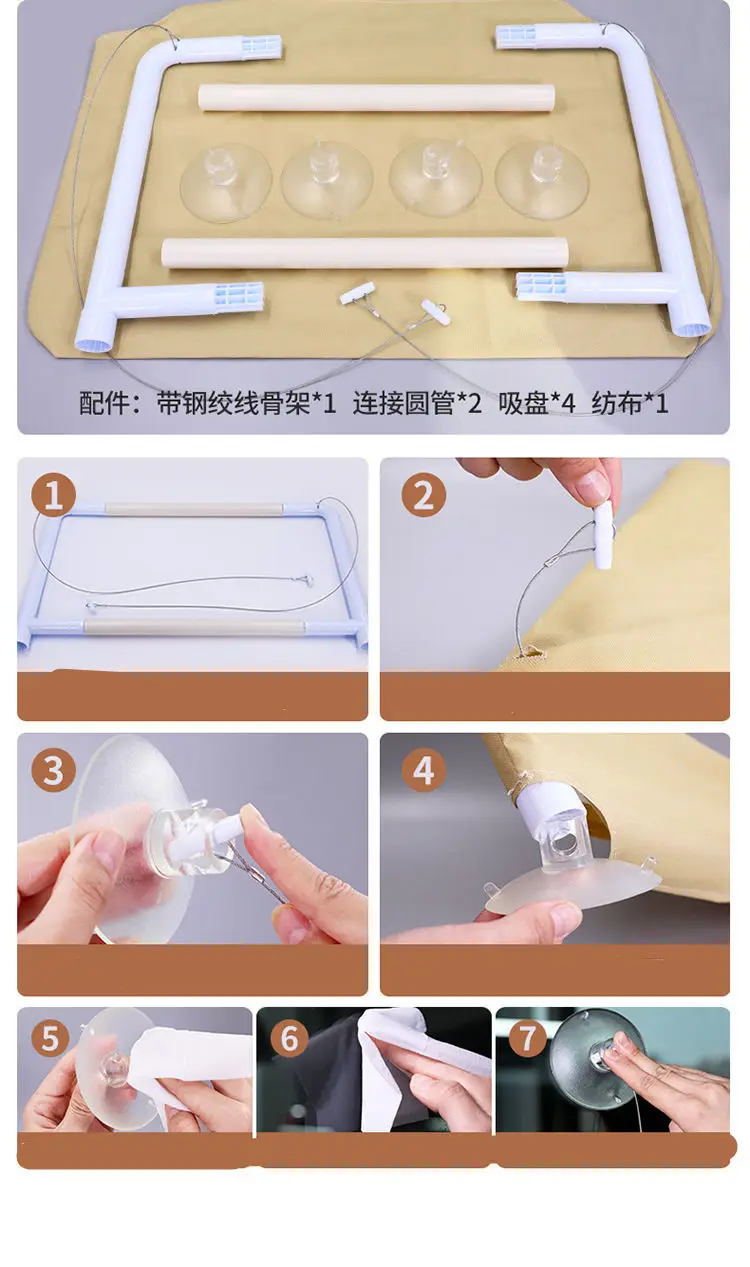 配件：带钢绞线骨架*1 连接圆管*2 吸盘*4 纺布*1

1

2

3

4

5

6

7