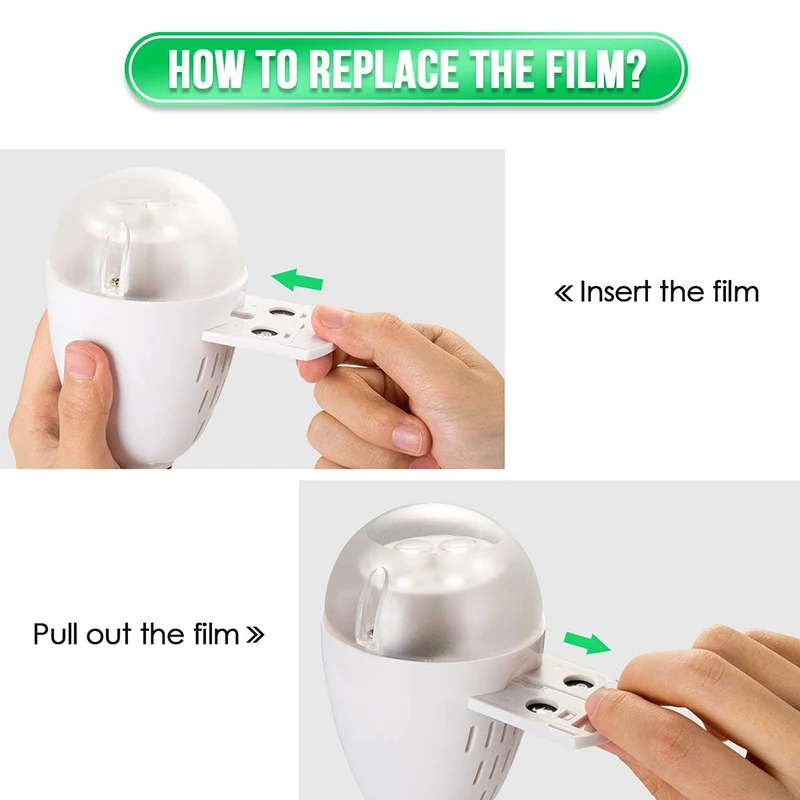 HOW TO REPLACE THE FILM?

« Insert the film

Pull out the film »