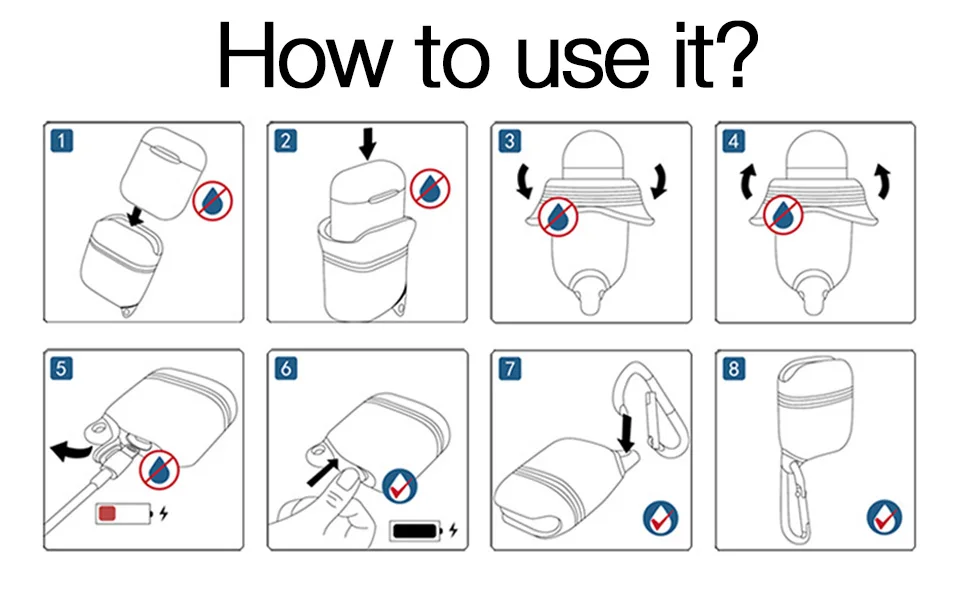 How to use it?

1

2

3

4

5

6

7

8