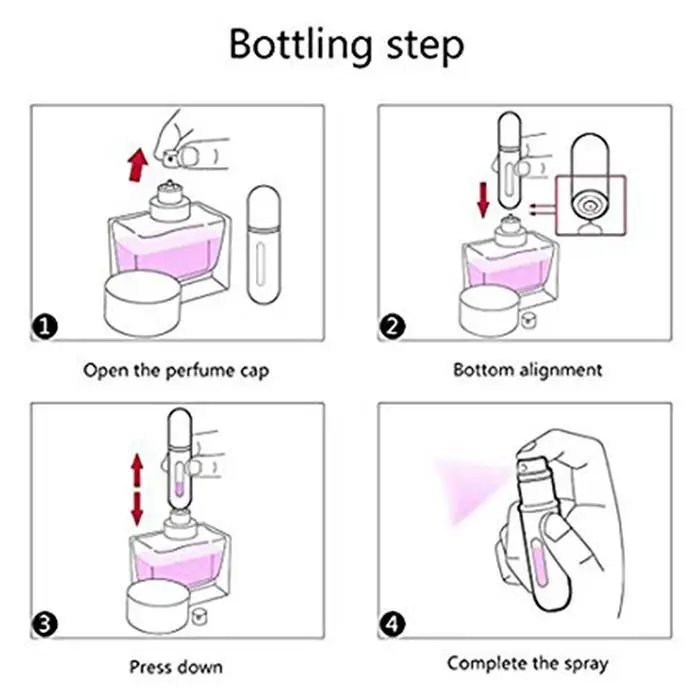 Bottling step

1

Open the perfume cap

2

Bottom alignment

3

Press down

4

Complete the spray