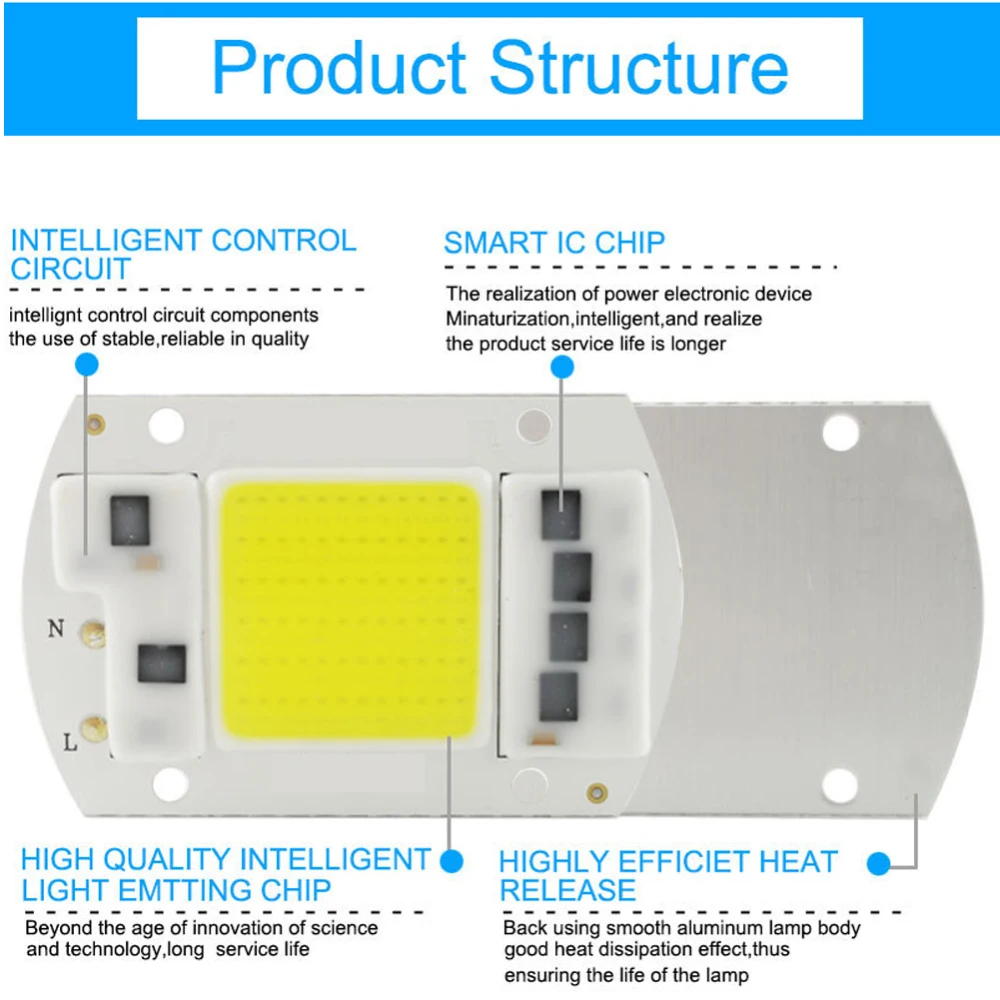 Product Structure

INTELLIGENT CONTROL CIRCUIT

intellignt control circuit components the use of stable,reliable in quality

SMART IC CHIP

The realization of power electronic device Minaturization,intelligent,and realize the product service life is longer

N

L

HIGH QUALITY INTELLIGENT LIGHT EMTTING CHIP

Beyond the age of innovation of science and technology,long service life

HIGHLY EFFICIET HEAT RELEASE

Back using smooth aluminum lamp body good heat dissipation effect,thus ensuring the life of the lamp