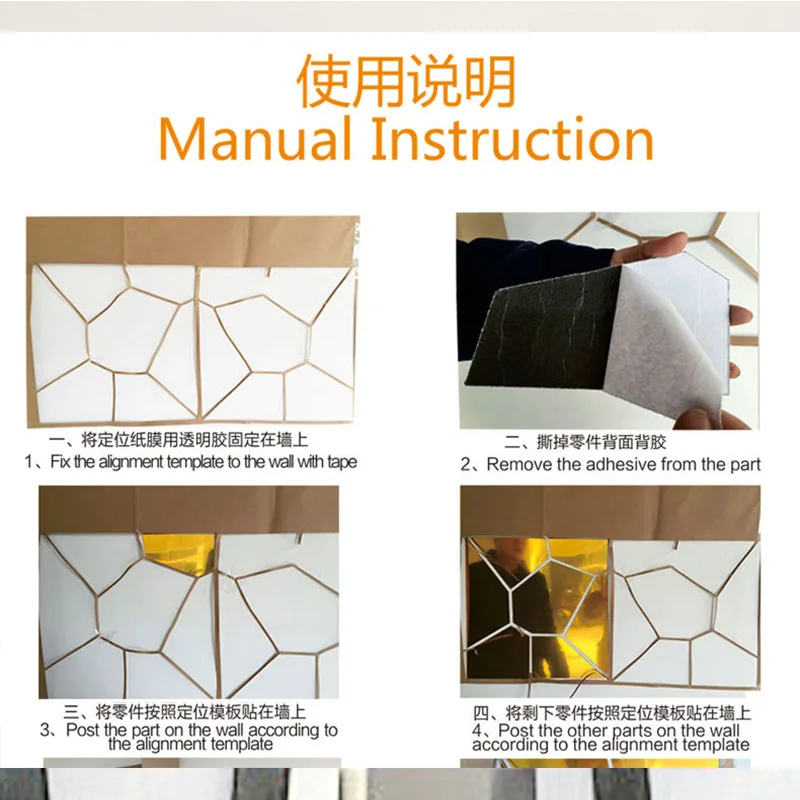 使用说明
Manual Instruction

一、将定位纸膜用透明胶固定在墙上
1、Fix the alignment template to the wall with tape

二、撕掉零件背面背胶
2、Remove the adhesive from the part

三、将零件按照定位模板贴在墙上
3、Post the part on the wall according to the alignment template

四、将剩下零件按照定位模板贴在墙上
4、Post the other parts on the wall according to the alignment template