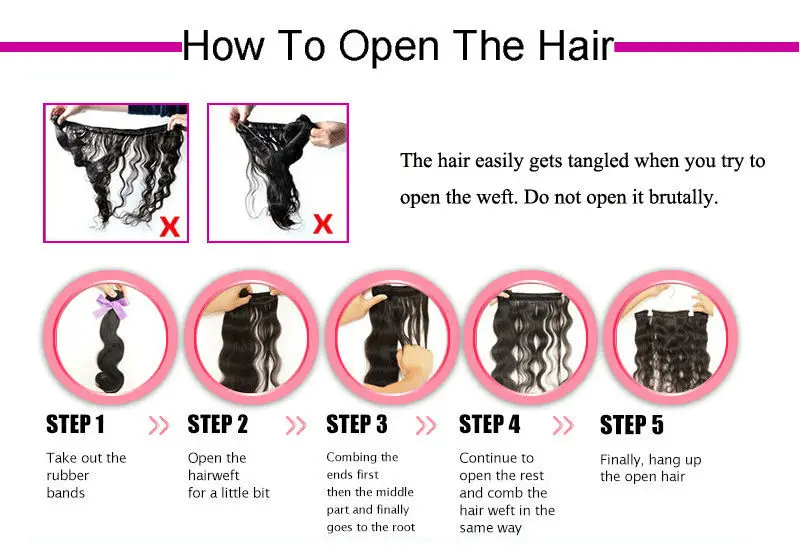 How To Open The Hair

X

X

The hair easily gets tangled when you try to open the weft. Do not open it brutally.

STEP 1

Take out the rubber bands

STEP 2

Open the hairweft for a little bit

STEP 3

Combing the ends first then the middle part and finally goes to the root

STEP 4

Continue to open the rest and comb the hair weft in the same way

STEP 5

Finally, hang up the open hair