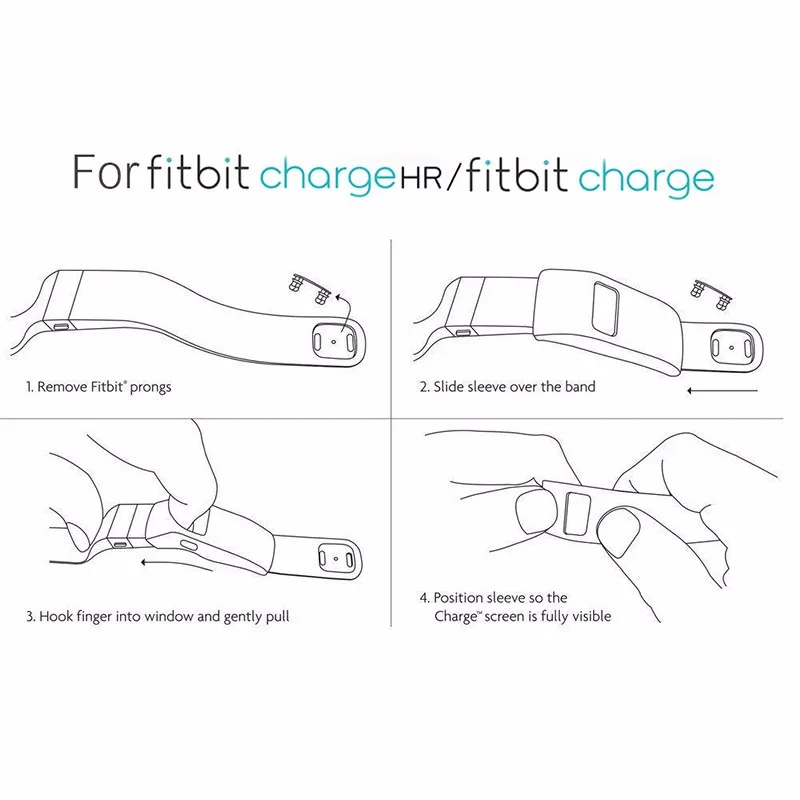 For fitbit chargeHR/fitbit charge

1. Remove Fitbit® prongs

2. Slide sleeve over the band

3. Hook finger into window and gently pull

4. Position sleeve so the Charge™ screen is fully visible