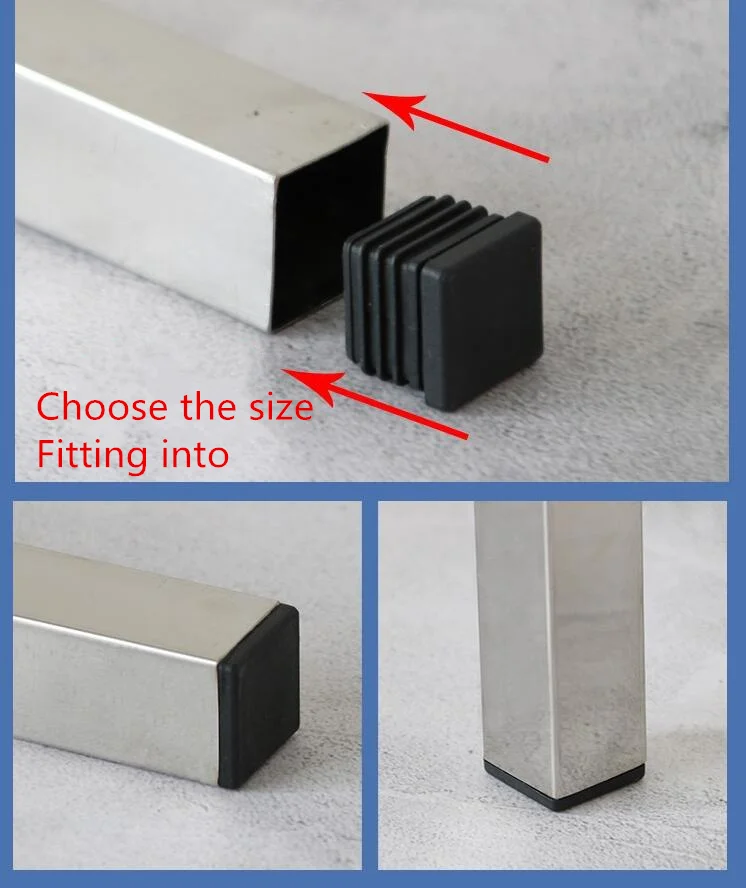 Choose the size
Fitting into