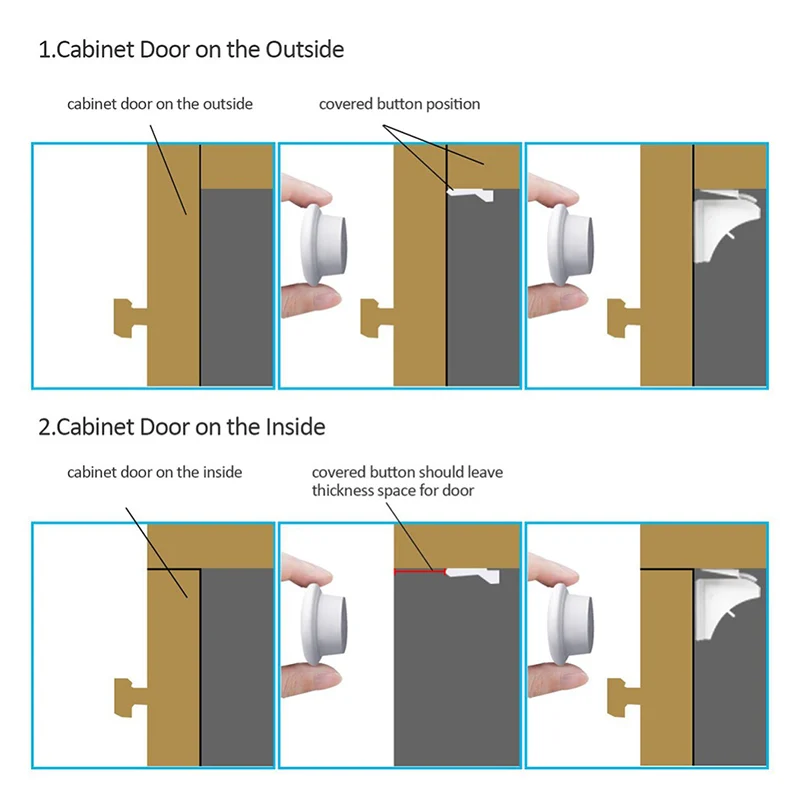 1.Cabinet Door on the Outside

cabinet door on the outside

covered button position

2.Cabinet Door on the Inside

cabinet door on the inside

covered button should leave thickness space for door