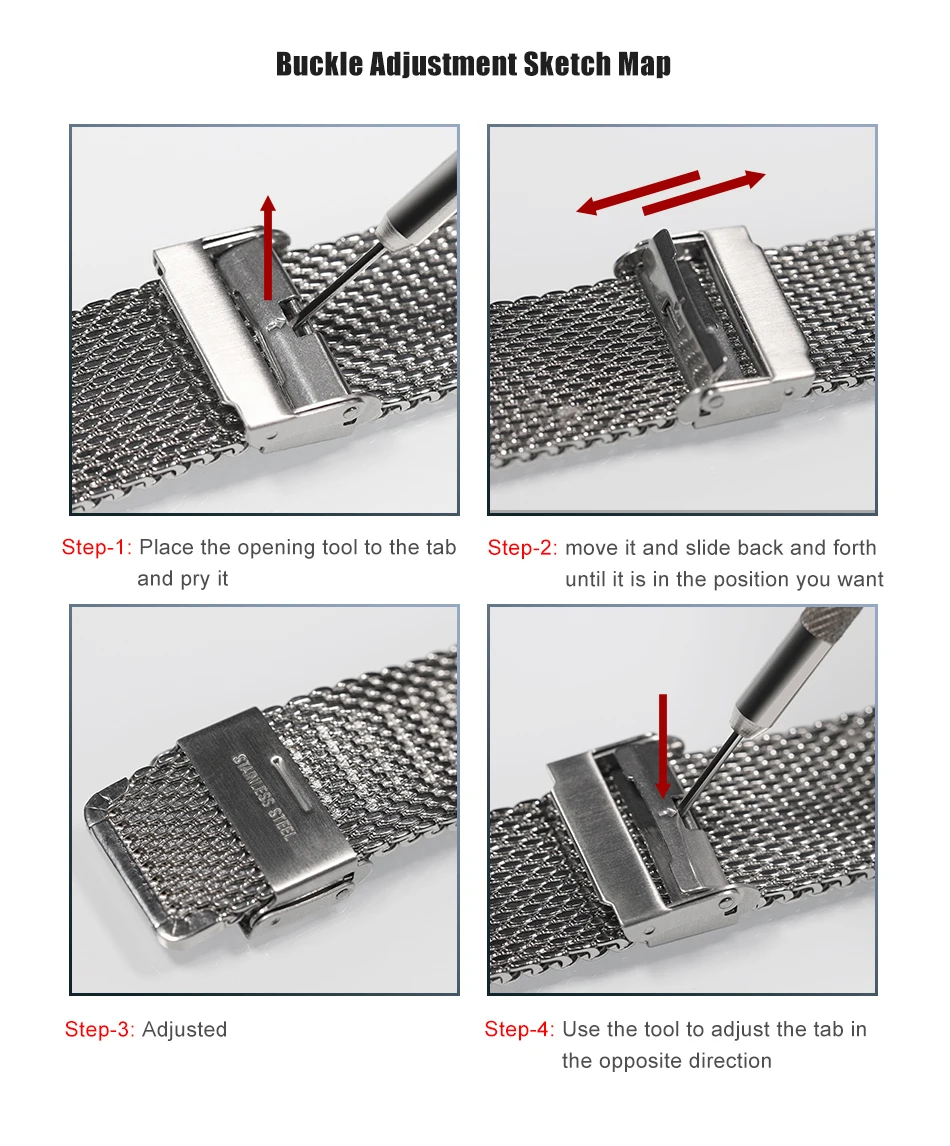 Buckle Adjustment Sketch Map

Step-1: Place the opening tool to the tab and pry it

Step-2: move it and slide back and forth until it is in the position you want

STAINLESS STEEL

Step-3: Adjusted

Step-4: Use the tool to adjust the tab in the opposite direction