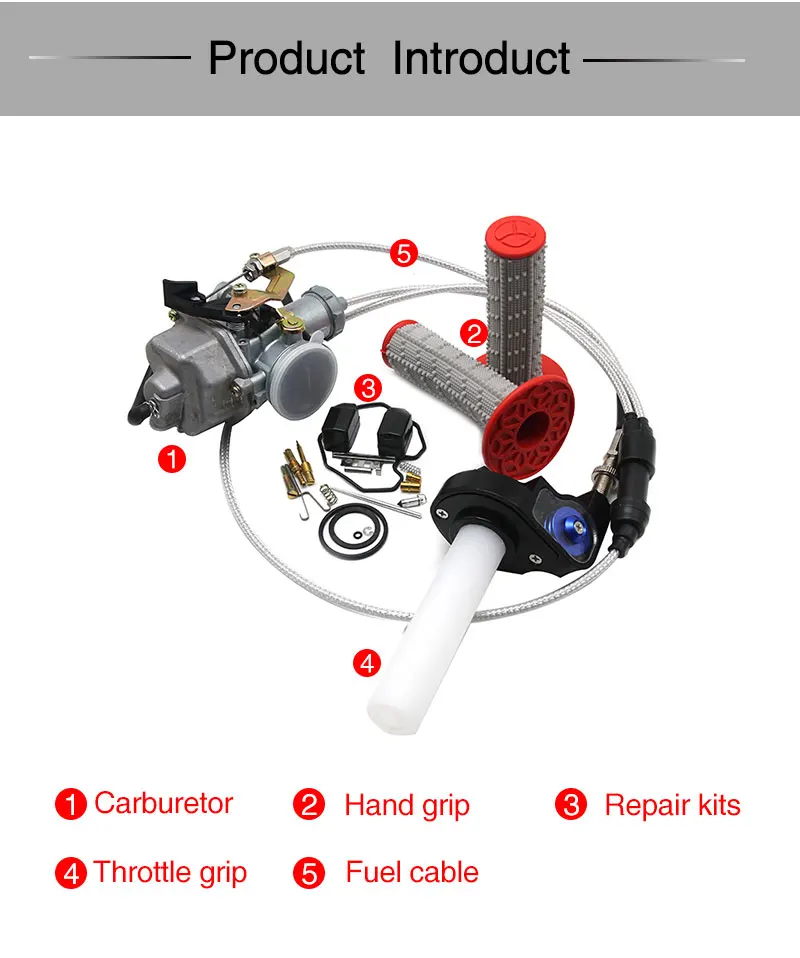 Product Introduct

5

2

3

1

4

1 Carburetor 2 Hand grip 3 Repair kits

4 Throttle grip 5 Fuel cable