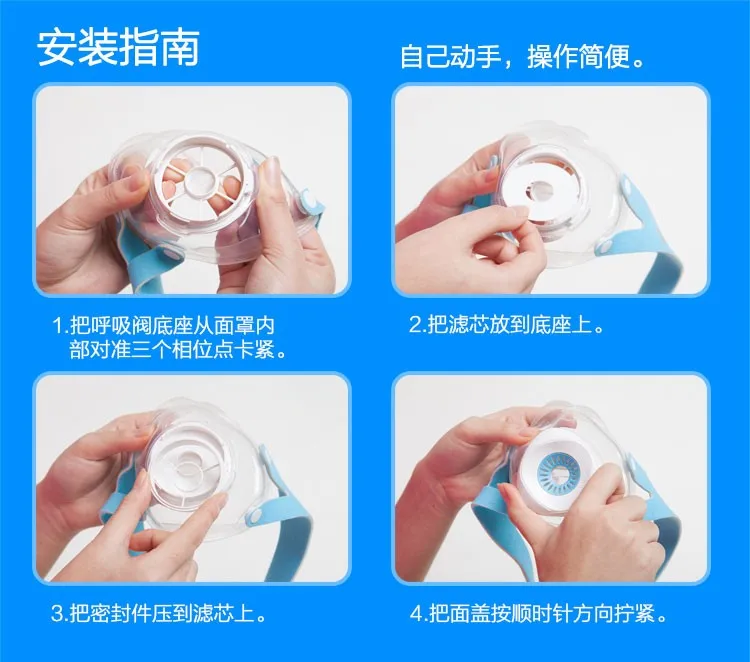 安装指南

自己动手，操作简便。

1.把呼吸阀底座从面罩内部对准三个相位点卡紧。

2.把滤芯放到底座上。

3.把密封件压到滤芯上。

4.把面盖按顺时针方向拧紧。