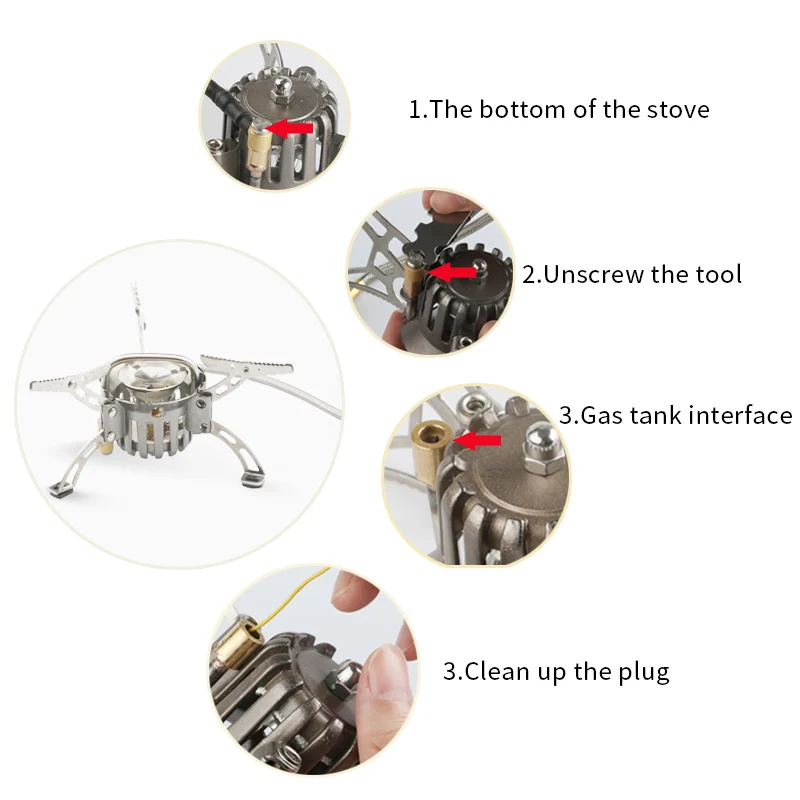 1.The bottom of the stove

2.Unscrew the tool

3.Gas tank interface

3.Clean up the plug