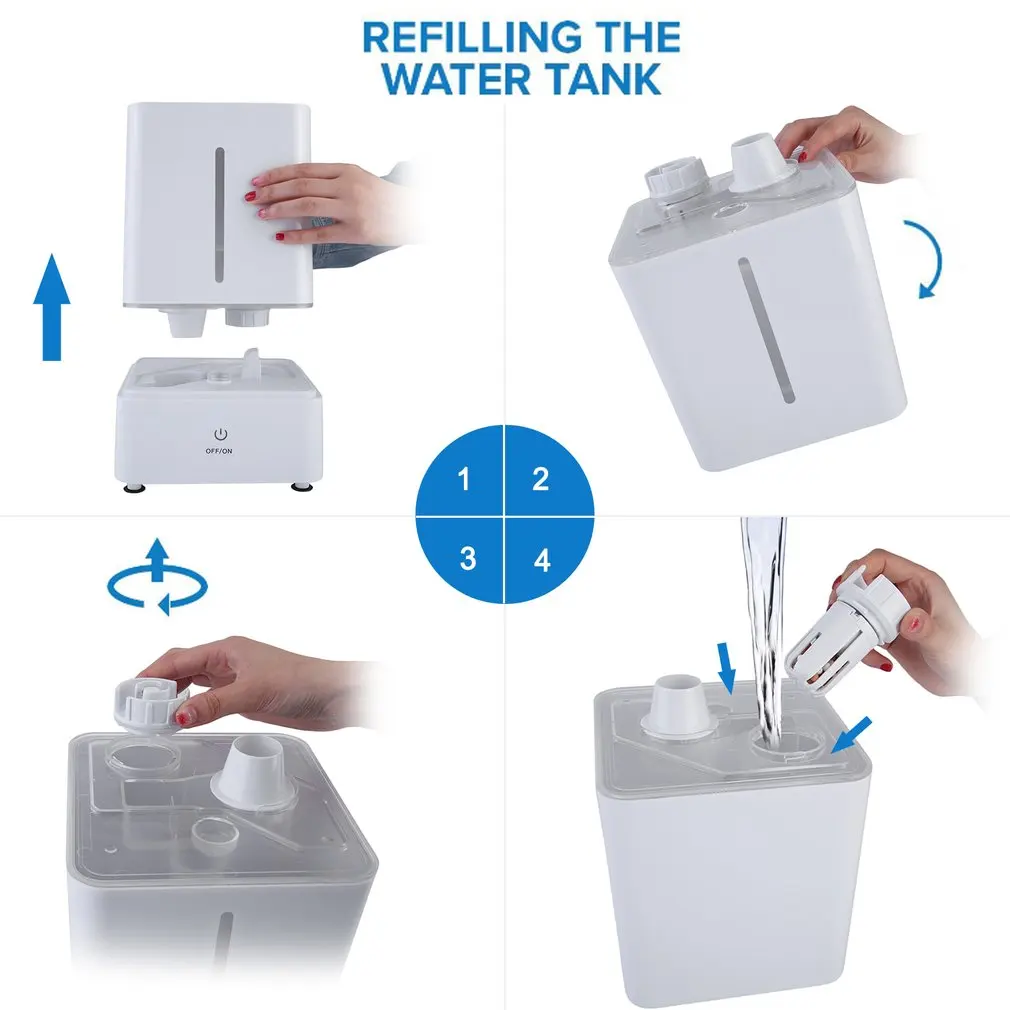 REFILLING THE WATER TANK

OFF/ON

1
2
3
4