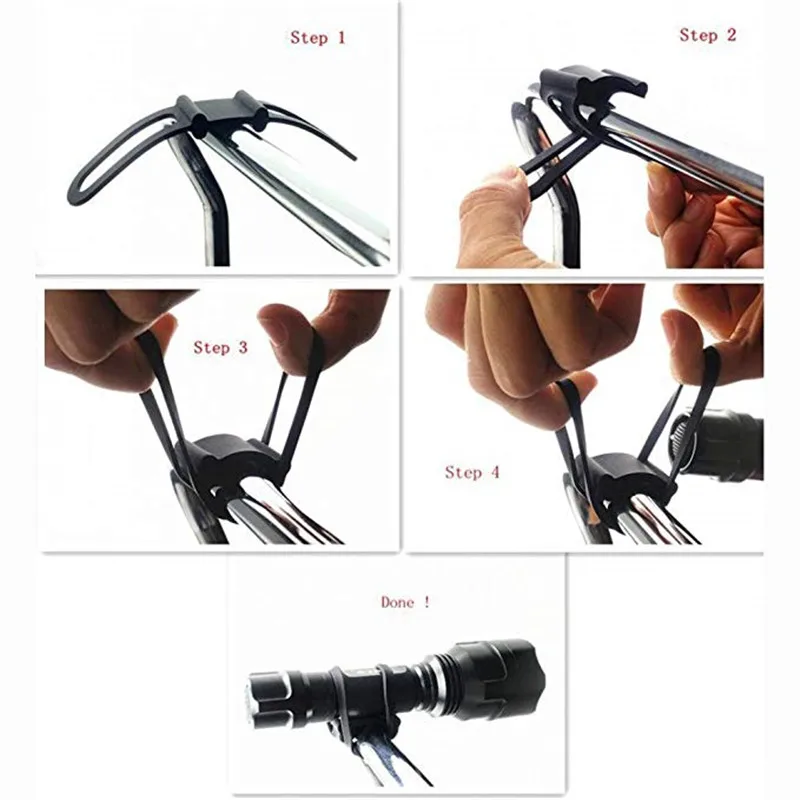 Step 1

Step 2

Step 3

Step 4

Done !