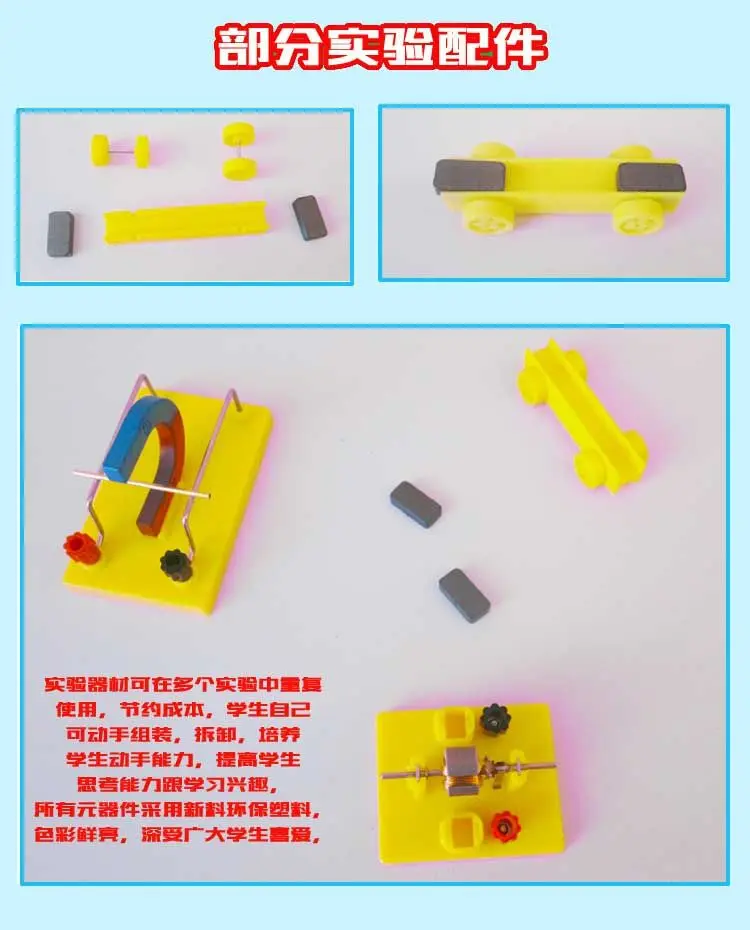 部分实验配件

实验器材可在多个实验中重复使用，节约成本，学生自己可动手组装，拆卸，培养学生动手能力，提高学生思考能力跟学习兴趣，所有元器件采用新料环保塑料，色彩鲜亮，深受广大学生喜爱，