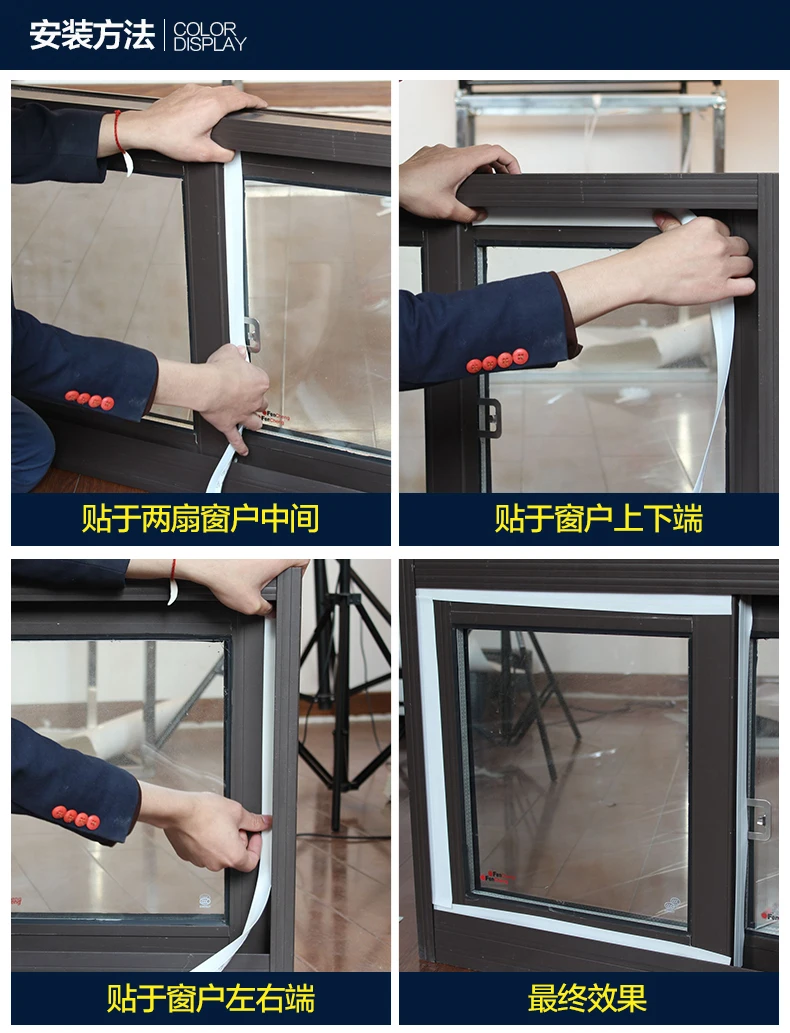 安装方法 COLOR DISPLAY

贴于两扇窗户中间

贴于窗户上下端

贴于窗户左右端

最终效果