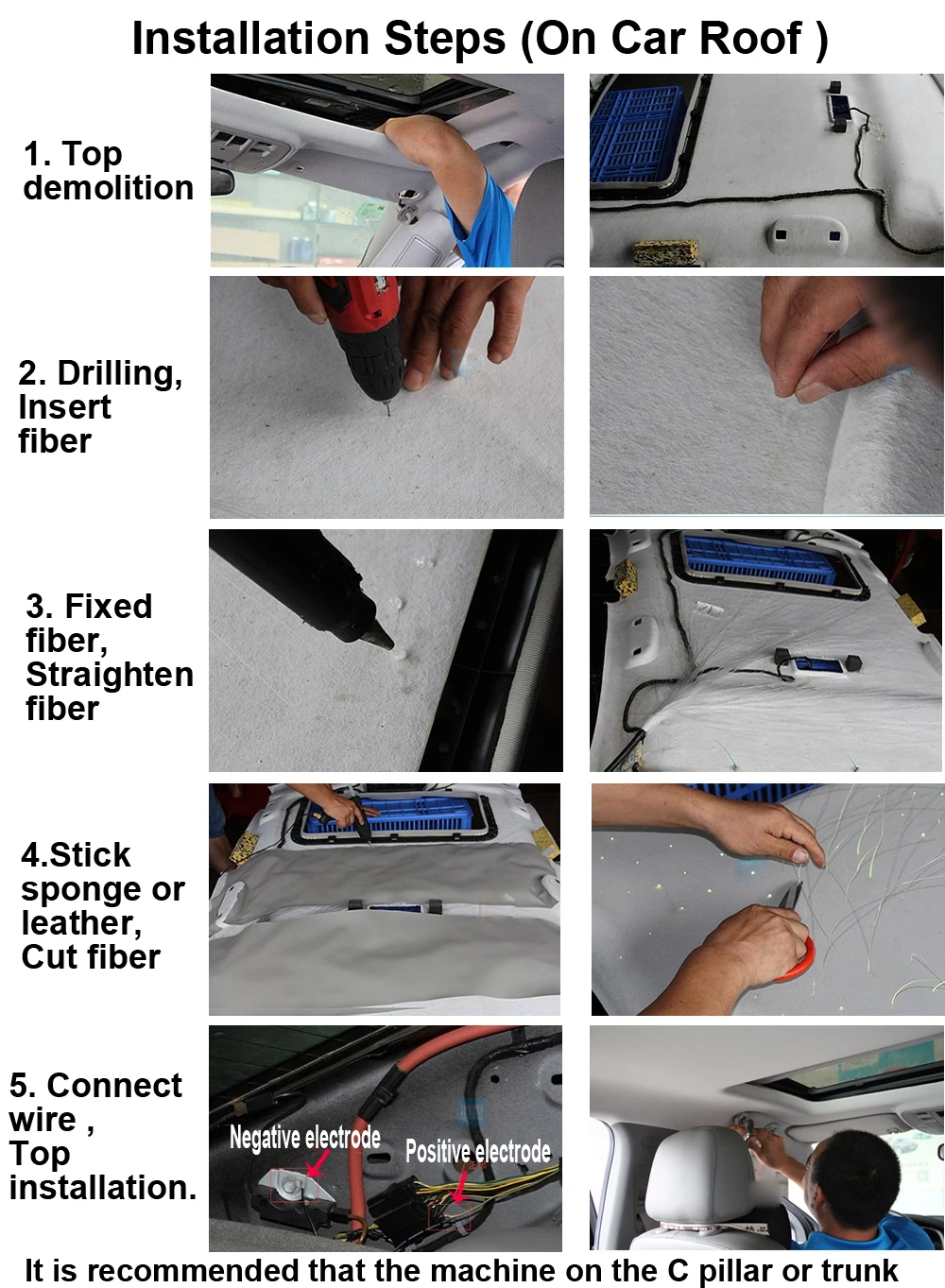 Installation Steps (On Car Roof )

1. Top demolition

2. Drilling, Insert fiber

3. Fixed fiber, Straighten fiber

4.Stick sponge or leather, Cut fiber

5. Connect wire , Top installation.

Negative electrode

Positive electrode

It is recommended that the machine on the C pillar or trunk