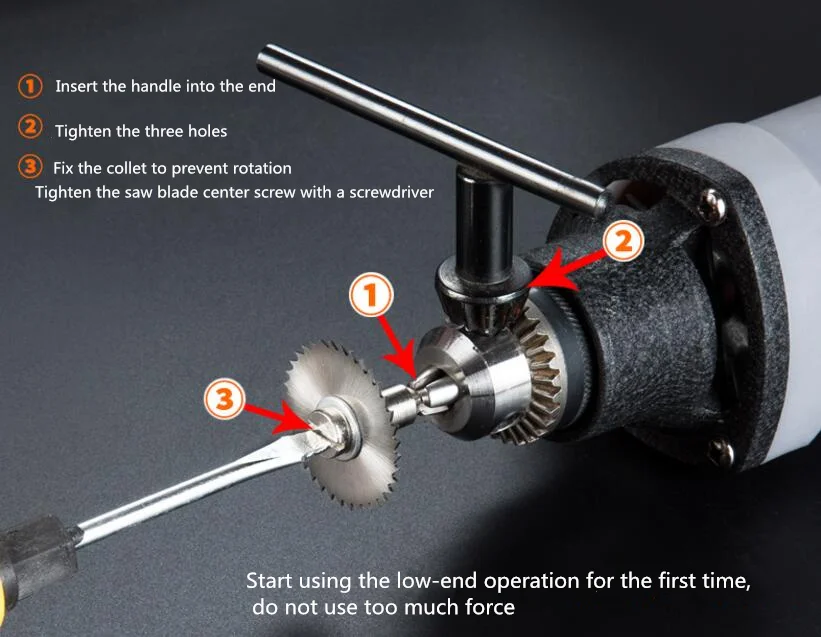 ① Insert the handle into the end

② Tighten the three holes

③ Fix the collet to prevent rotation
Tighten the saw blade center screw with a screwdriver

2

1

3

Start using the low-end operation for the first time, do not use too much force