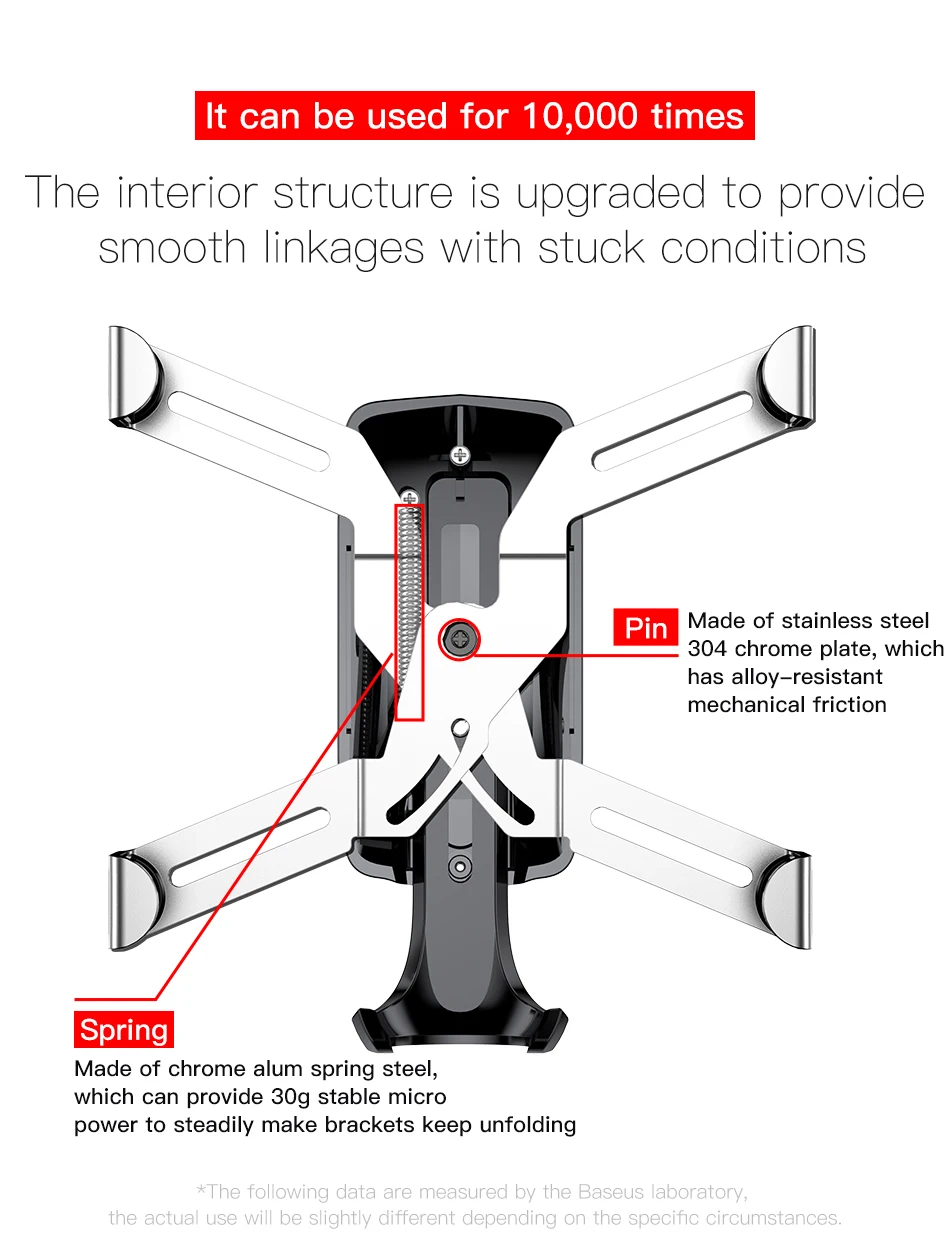 It can be used for 10,000 times

The interior structure is upgraded to provide smooth linkages with stuck conditions

Pin
Made of stainless steel 304 chrome plate, which has alloy-resistant mechanical friction

Spring
Made of chrome alum spring steel, which can provide 30g stable micro power to steadily make brackets keep unfolding

*The following data are measured by the Baseus laboratory, the actual use will be slightly different depending on the specific circumstances.