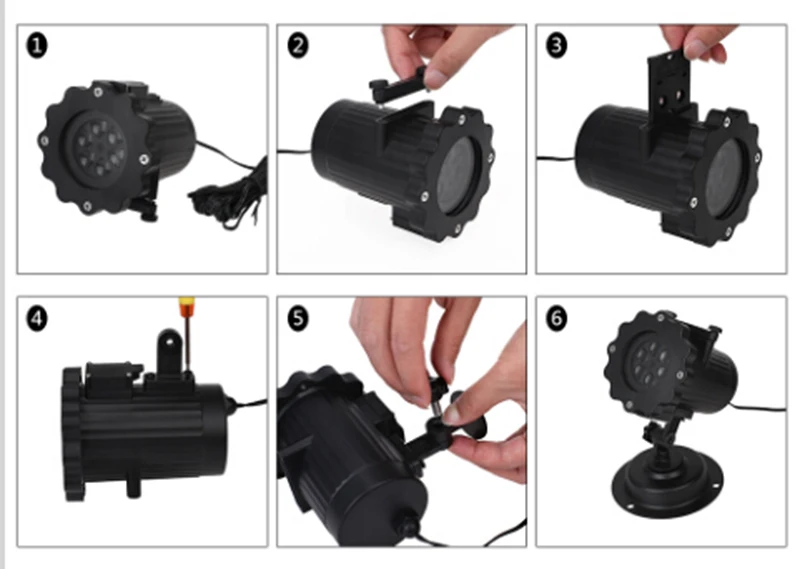 1

2

3

4

5

6