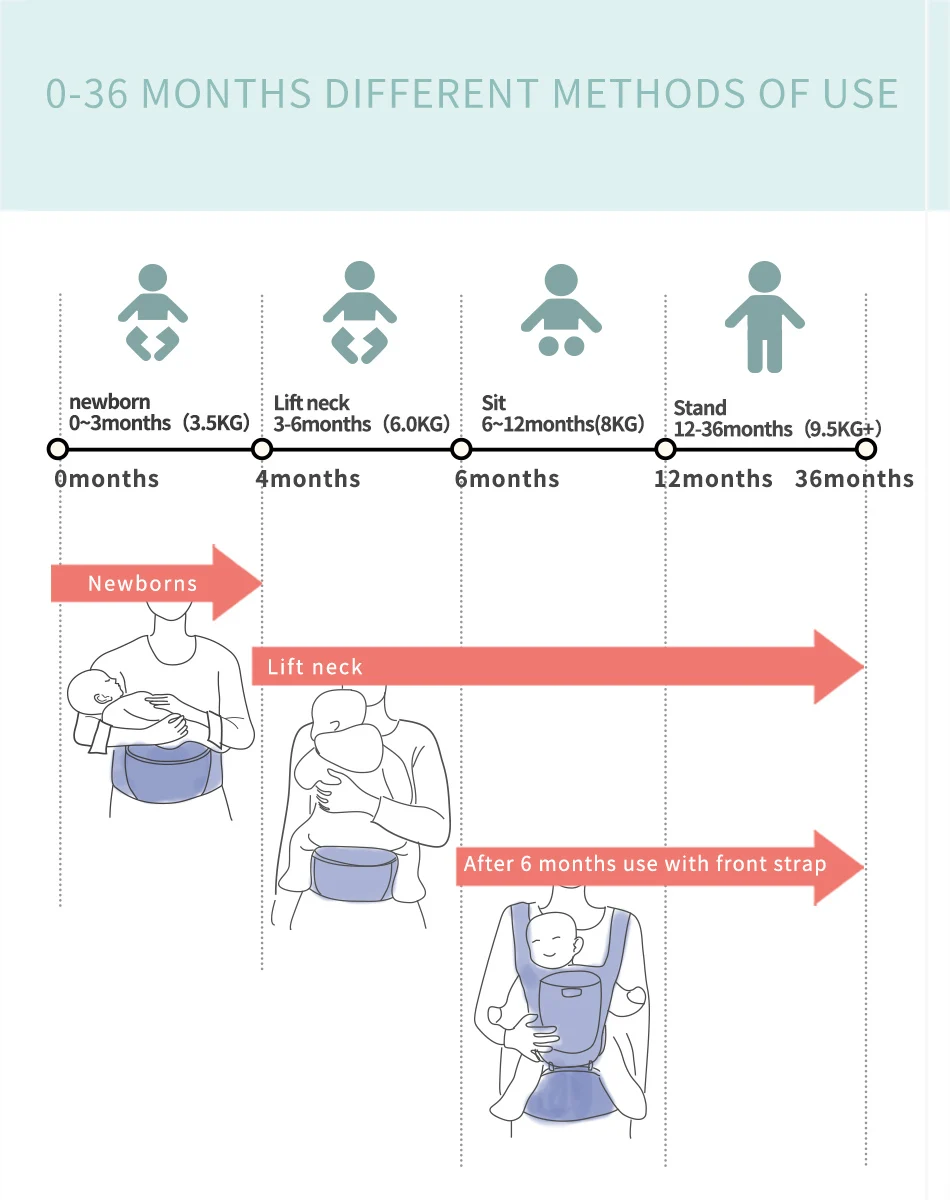 0-36 MONTHS DIFFERENT METHODS OF USE

newborn
0~3months（3.5KG）

Lift neck
3-6months（6.0KG）

Sit
6~12months(8KG)

Stand
12-36months（9.5KG+）

0months
4months
6months
12months
36months

Newborns

Lift neck

After 6 months use with front strap