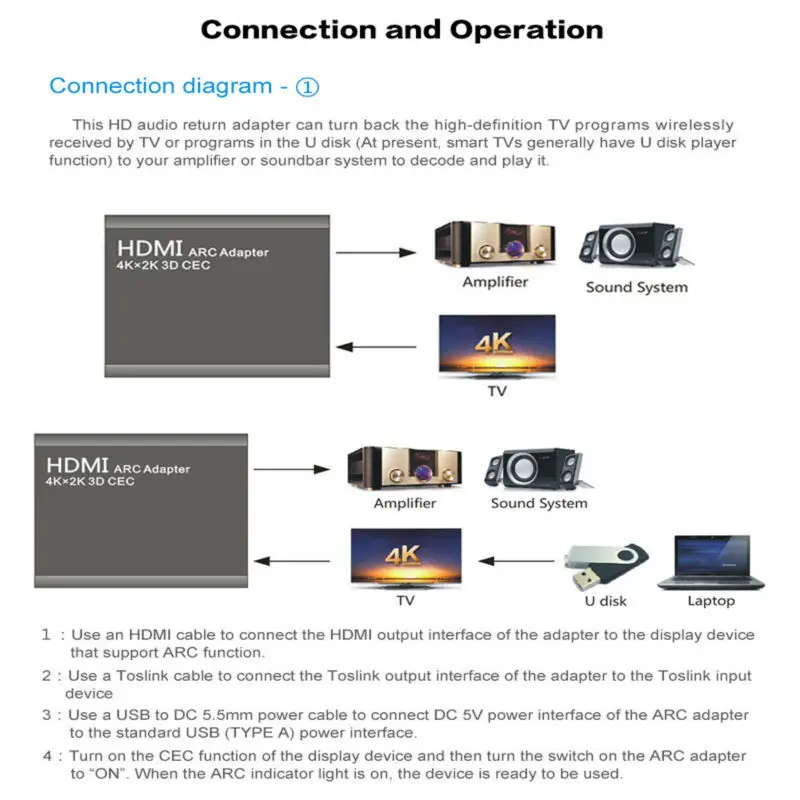 Connection and Operation

Connection diagram - ①

This HD audio return adapter can turn back the high-definition TV programs wirelessly received by TV or programs in the U disk (At present, smart TVs generally have U disk player function) to your amplifier or soundbar system to decode and play it.

HDMI ARC Adapter
4K×2K 3D CEC

Amplifier

Sound System

4K

TV

HDMI ARC Adapter
4K×2K 3D CEC

Amplifier

Sound System

4K

TV

U disk

Laptop

1 : Use an HDMI cable to connect the HDMI output interface of the adapter to the display device that support ARC function.

2 : Use a Toslink cable to connect the Toslink output interface of the adapter to the Toslink input device

3 : Use a USB to DC 5.5mm power cable to connect DC 5V power interface of the ARC adapter to the standard USB (TYPE A) power interface.

4 : Turn on the CEC function of the display device and then turn the switch on the ARC adapter to "ON". When the ARC indicator light is on, the device is ready to be used.