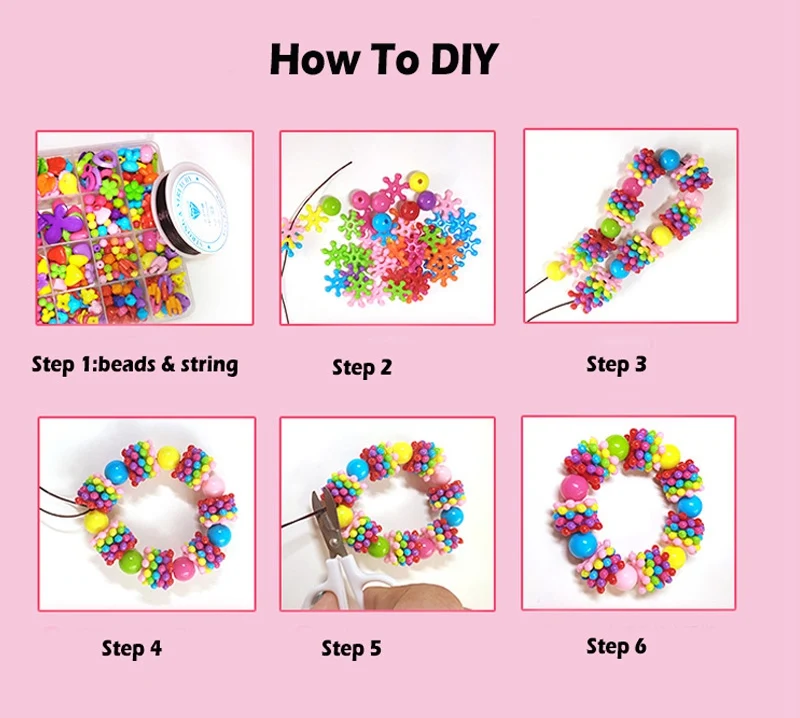 How To DIY

Step 1:beads & string

Step 2

Step 3

Step 4

Step 5

Step 6