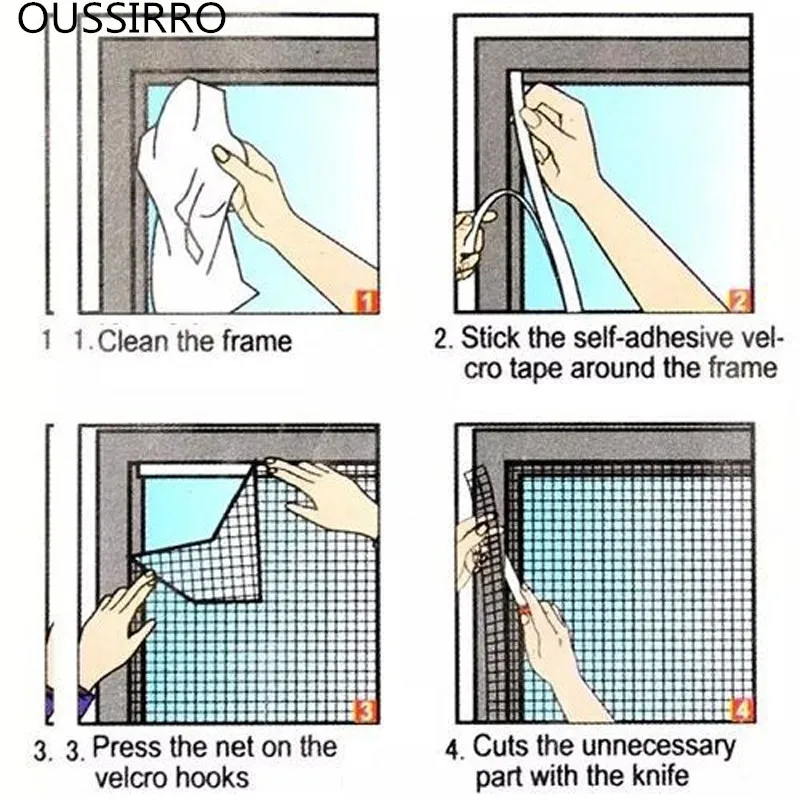 OUSSIRRO

1

1 1. Clean the frame

2

2. Stick the self-adhesive velcro tape around the frame

3

3. 3. Press the net on the velcro hooks

4

4. Cuts the unnecessary part with the knife