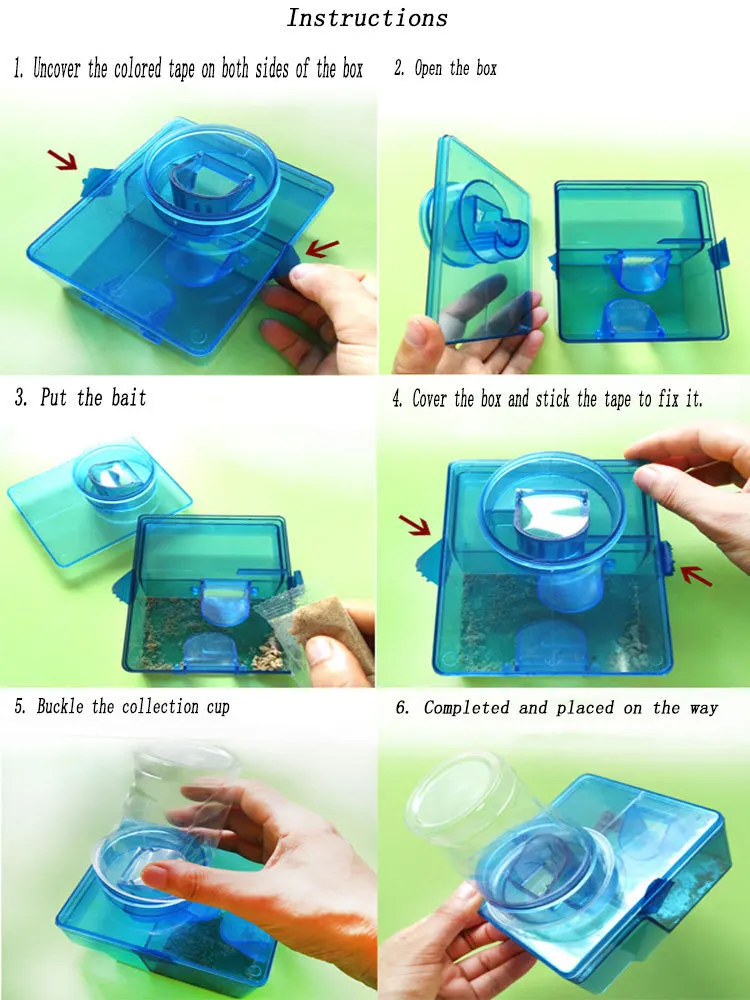 Instructions

1. Uncover the colored tape on both sides of the box

2. Open the box

3. Put the bait

4. Cover the box and stick the tape to fix it.

5. Buckle the collection cup

6. Completed and placed on the way