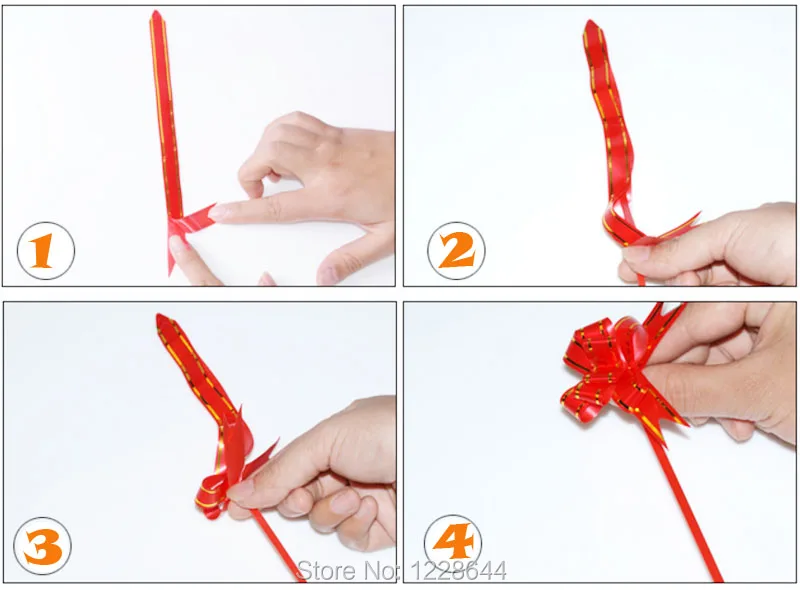 1

2

3

4

Store No: 1228644